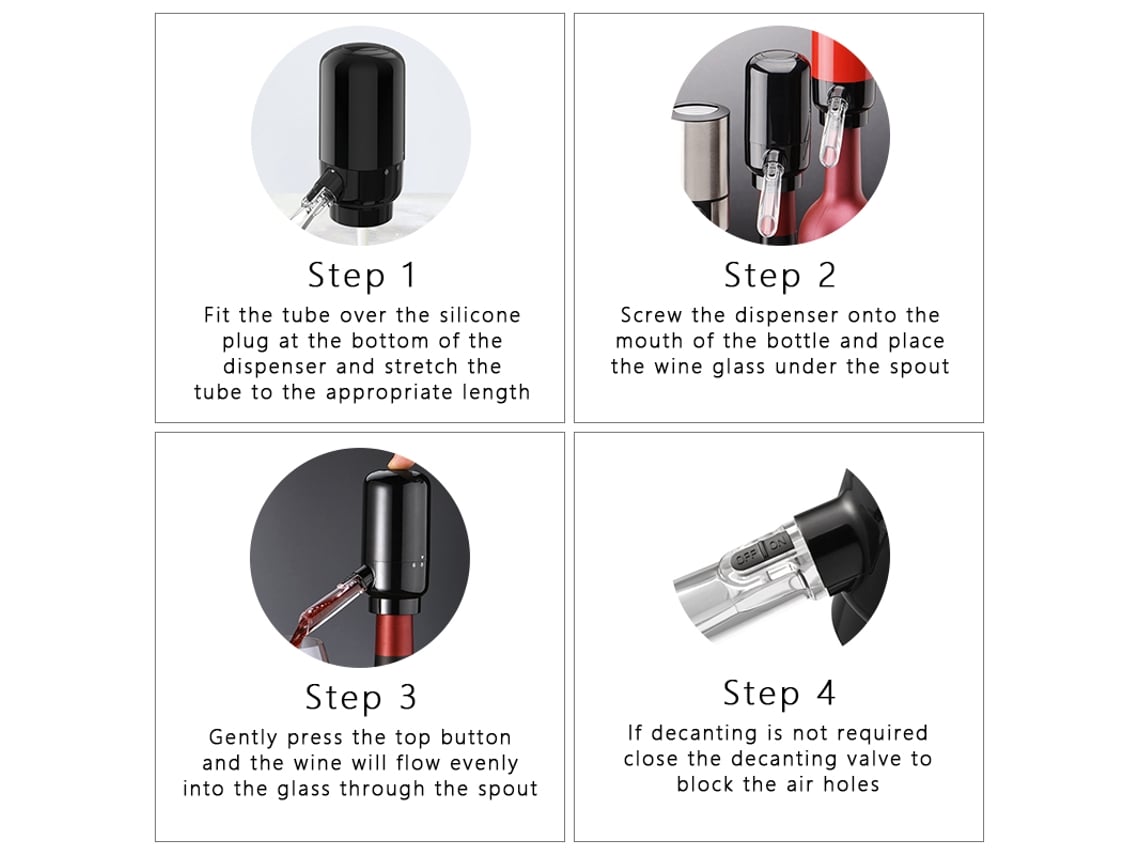 Step 1
Fit the tube over the silicone plug at the bottom of the dispenser and stretch the tube to the appropriate length

Step 2
Screw the dispenser onto the mouth of the bottle and place the wine glass under the spout

Step 3
Gently press the top button and the wine will flow evenly into the glass through the spout

OFF ON

Step 4
If decanting is not required close the decanting valve to block the air holes