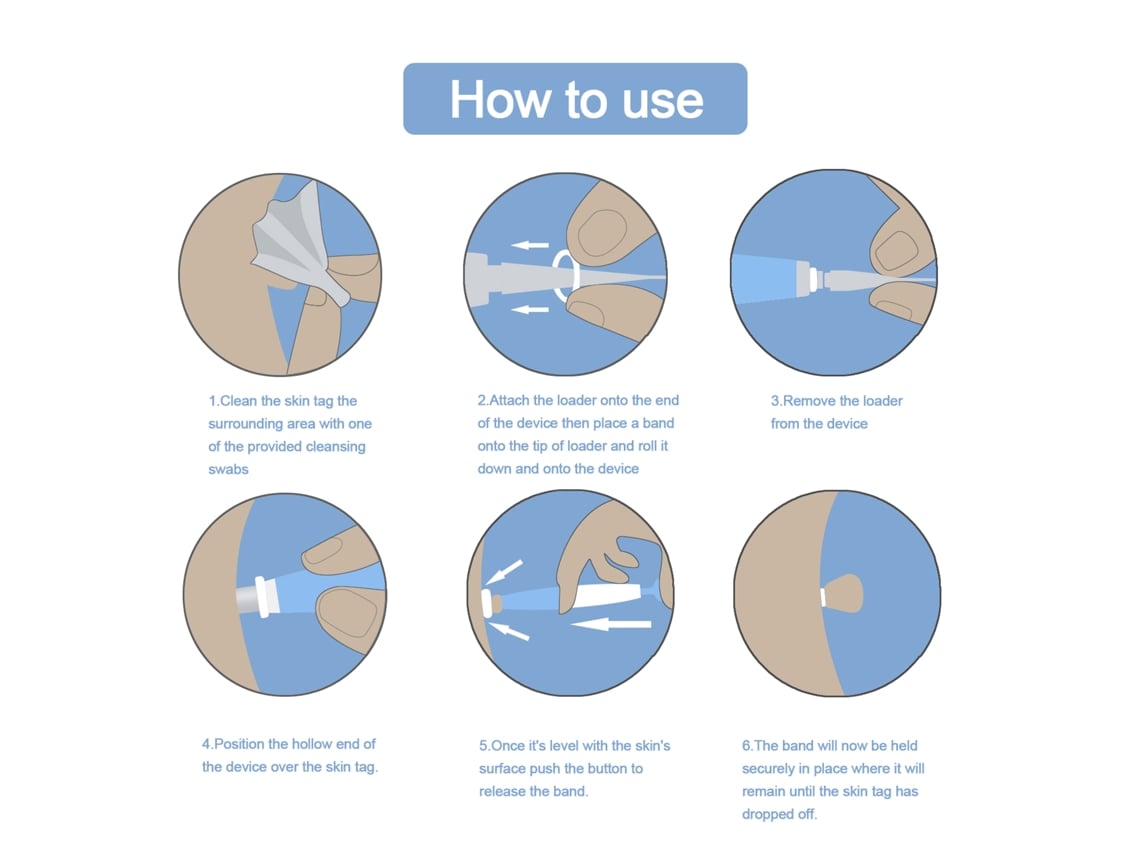 How to use

1.Clean the skin tag the surrounding area with one of the provided cleansing swabs

2.Attach the loader onto the end of the device then place a band onto the tip of loader and roll it down and onto the device

3.Remove the loader from the device

4.Position the hollow end of the device over the skin tag.

5.Once it's level with the skin's surface push the button to release the band.

6.The band will now be held securely in place where it will remain until the skin tag has dropped off.