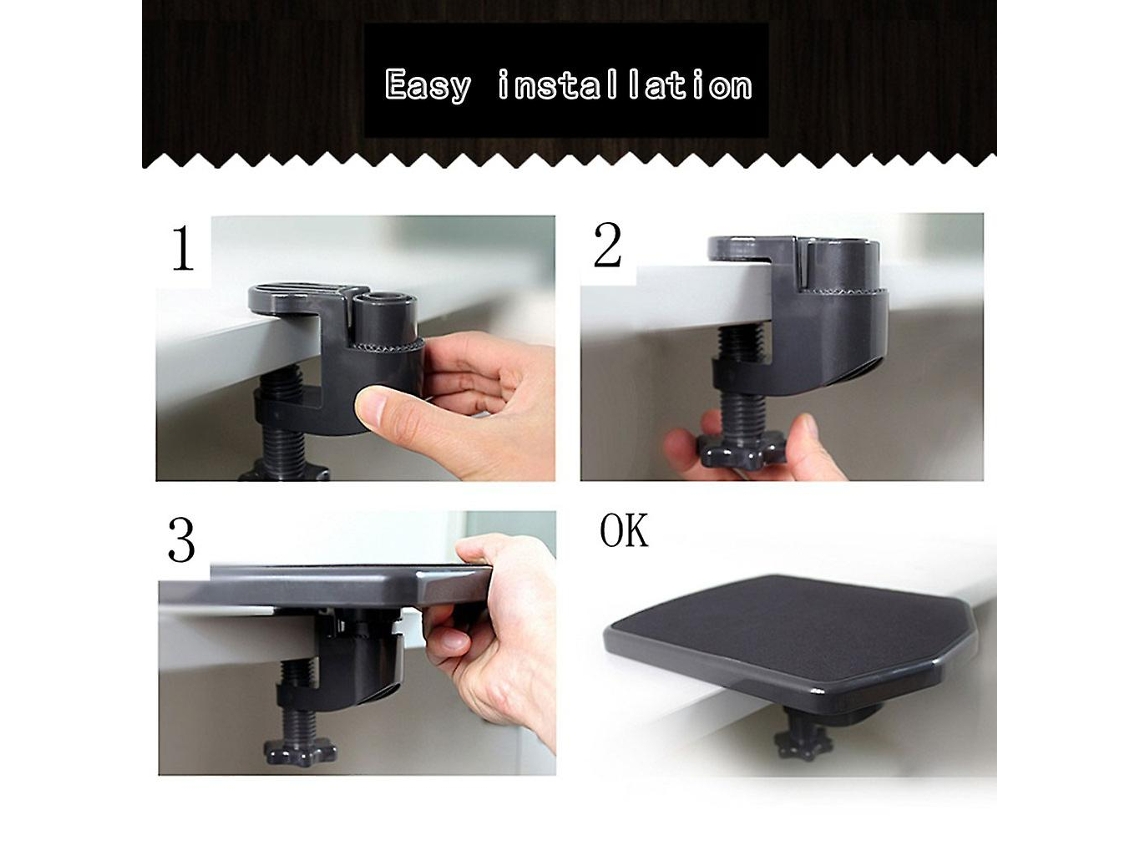 Easy installation

1

2

3

OK