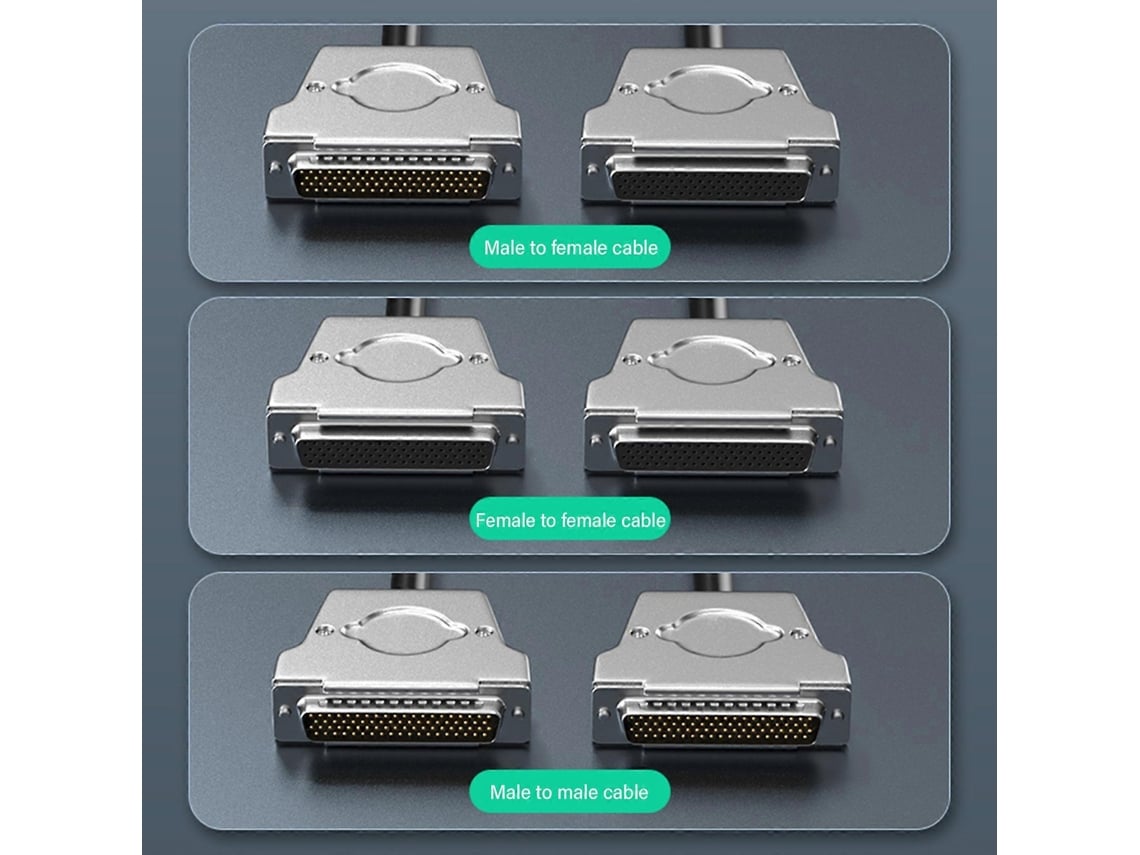 Male to female cable

Female to female cable

Male to male cable