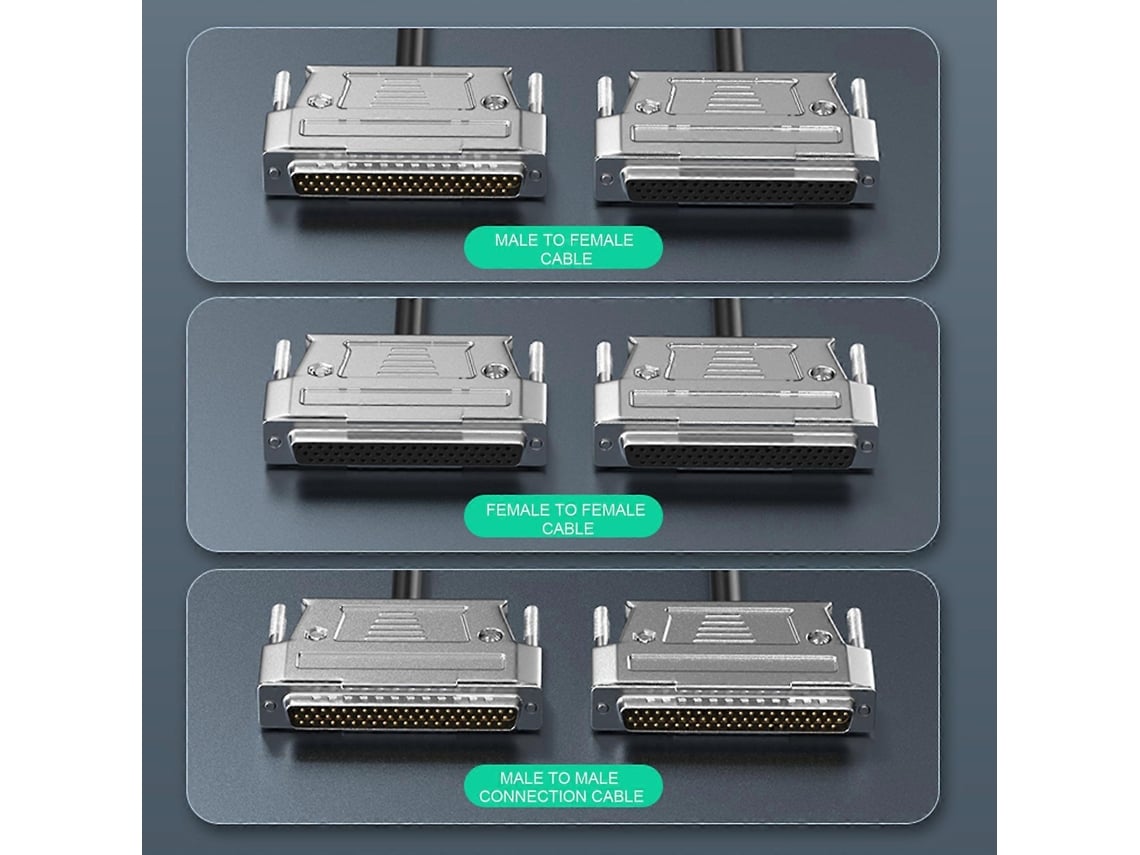 MALE TO FEMALE CABLE

FEMALE TO FEMALE CABLE

MALE TO MALE CONNECTION CABLE