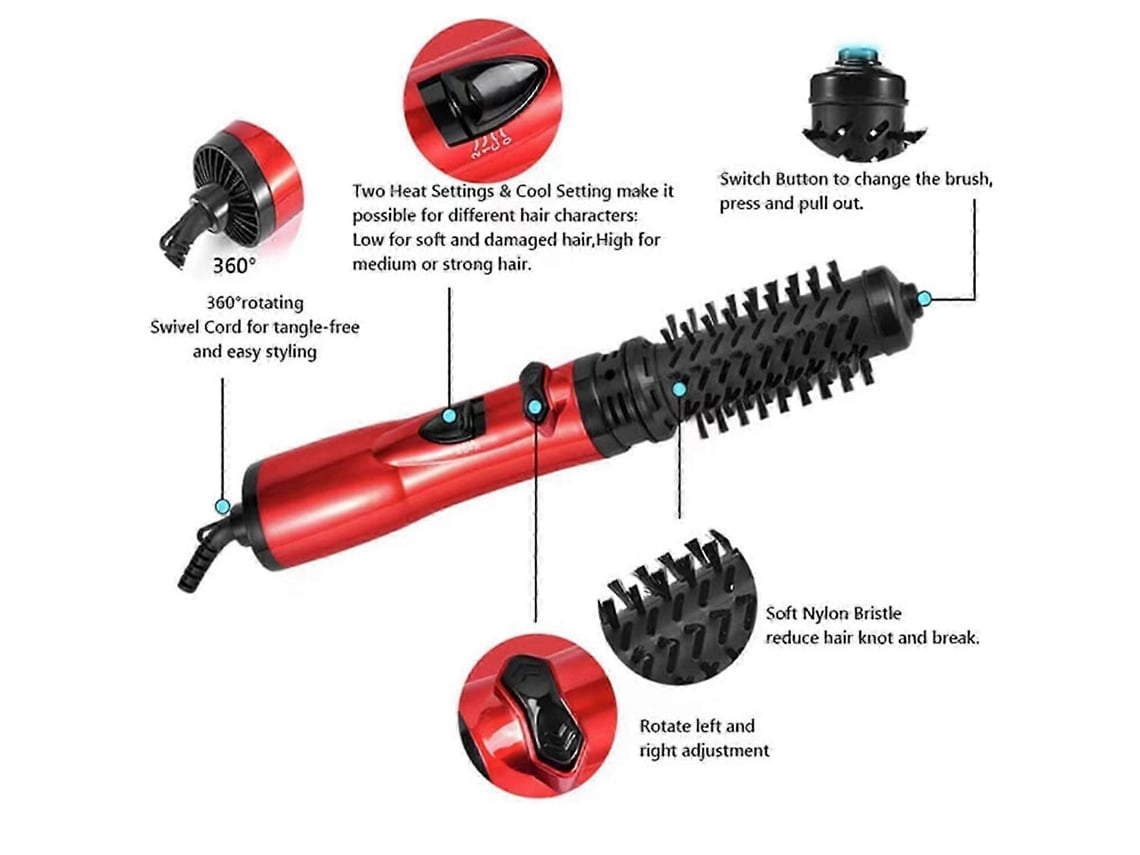 360°

360°rotating
Swivel Cord for tangle-free and easy styling

Two Heat Settings & Cool Setting make it possible for different hair characters: Low for soft and damaged hair,High for medium or strong hair.

Switch Button to change the brush, press and pull out.

Soft Nylon Bristle reduce hair knot and break.

Rotate left and right adjustment