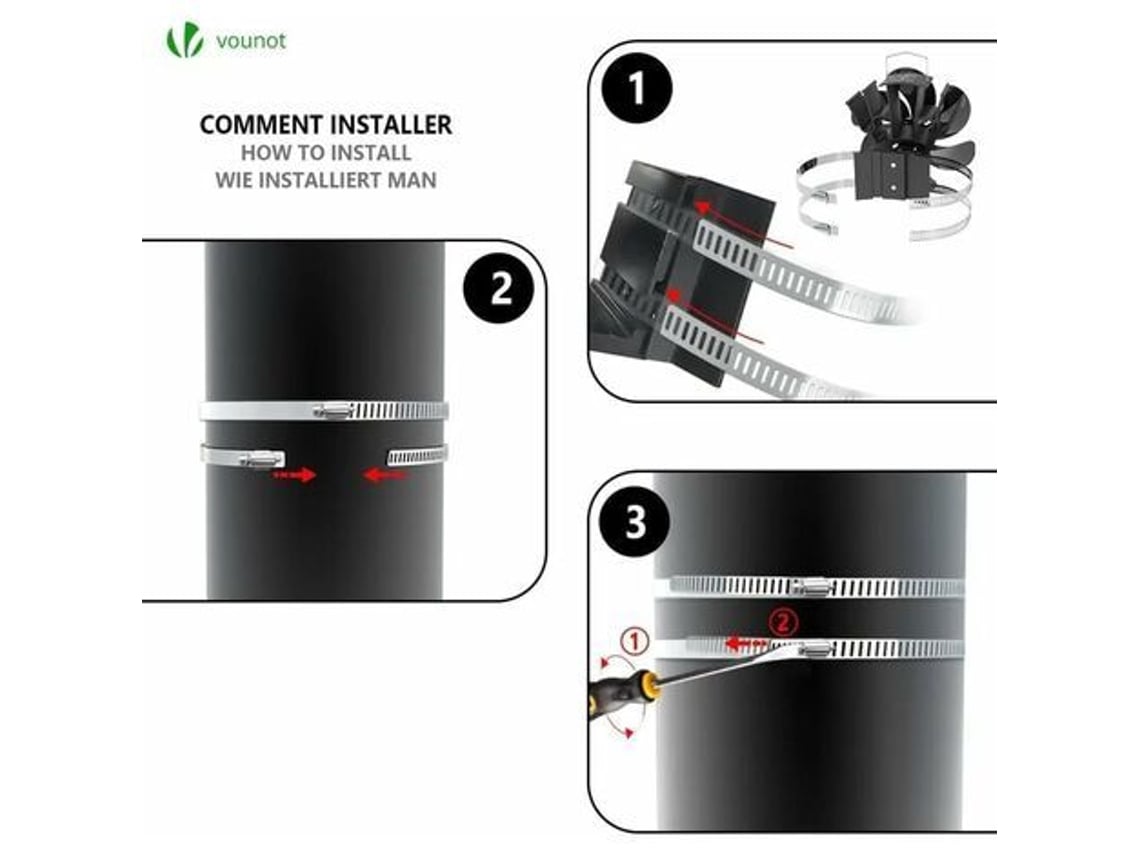 vounot

COMMENT INSTALLER
HOW TO INSTALL
WIE INSTALLIERT MAN

1

2

3

①

②