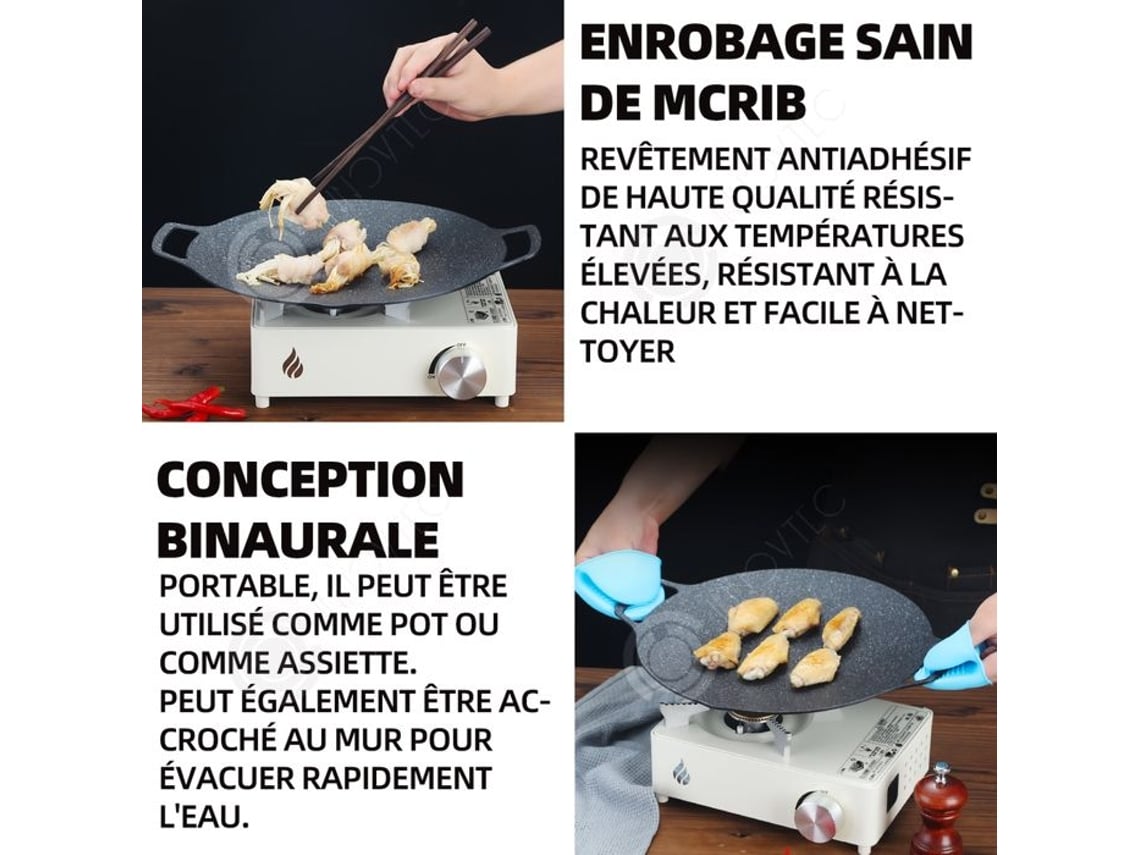 ENROBAGE SAIN DE MCRIB

REVÊTEMENT ANTIADHÉSIF DE HAUTE QUALITÉ RÉSISTANT AUX TEMPÉRATURES ÉLEVÉES, RÉSISTANT À LA CHALEUR ET FACILE À NETTOYER

CONCEPTION BINAURALE

PORTABLE, IL PEUT ÊTRE UTILISÉ COMME POT OU COMME ASSIETTE.
PEUT ÉGALEMENT ÊTRE ACCROCHÉ AU MUR POUR ÉVACUER RAPIDEMENT L'EAU.