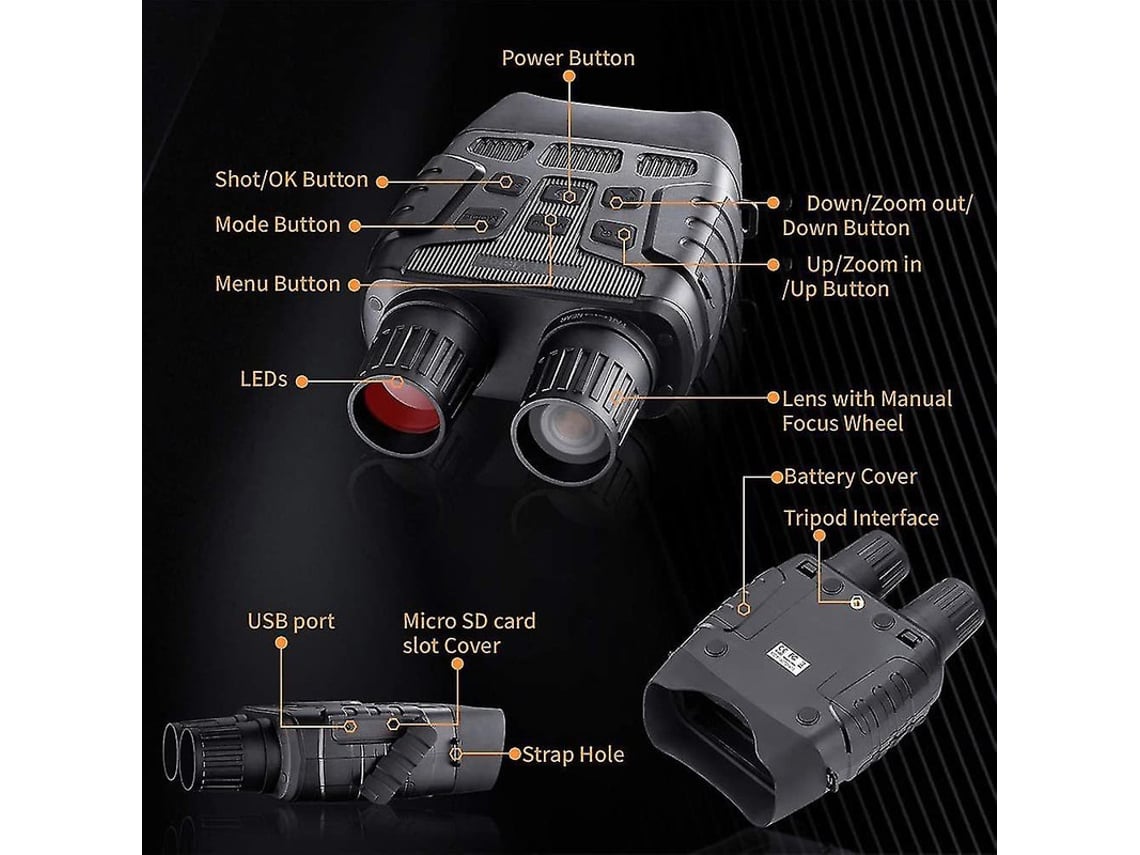 Power Button

Shot/OK Button

Mode Button

Menu Button

Down/Zoom out/ Down Button

Up/Zoom in /Up Button

LEDs

Lens with Manual Focus Wheel

Battery Cover

Tripod Interface

USB port

Micro SD card slot Cover

Strap Hole