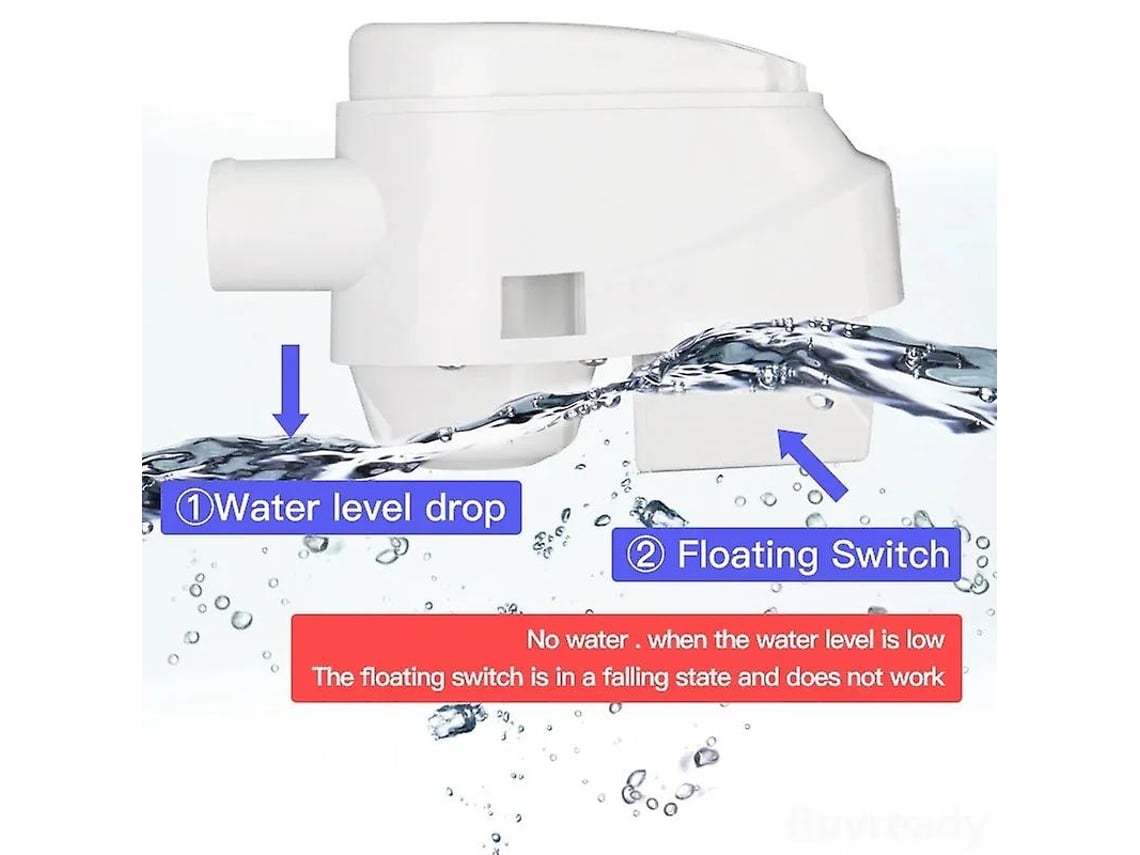 ①Water level drop

② Floating Switch

No water . when the water level is low
The floating switch is in a falling state and does not work

Buyready