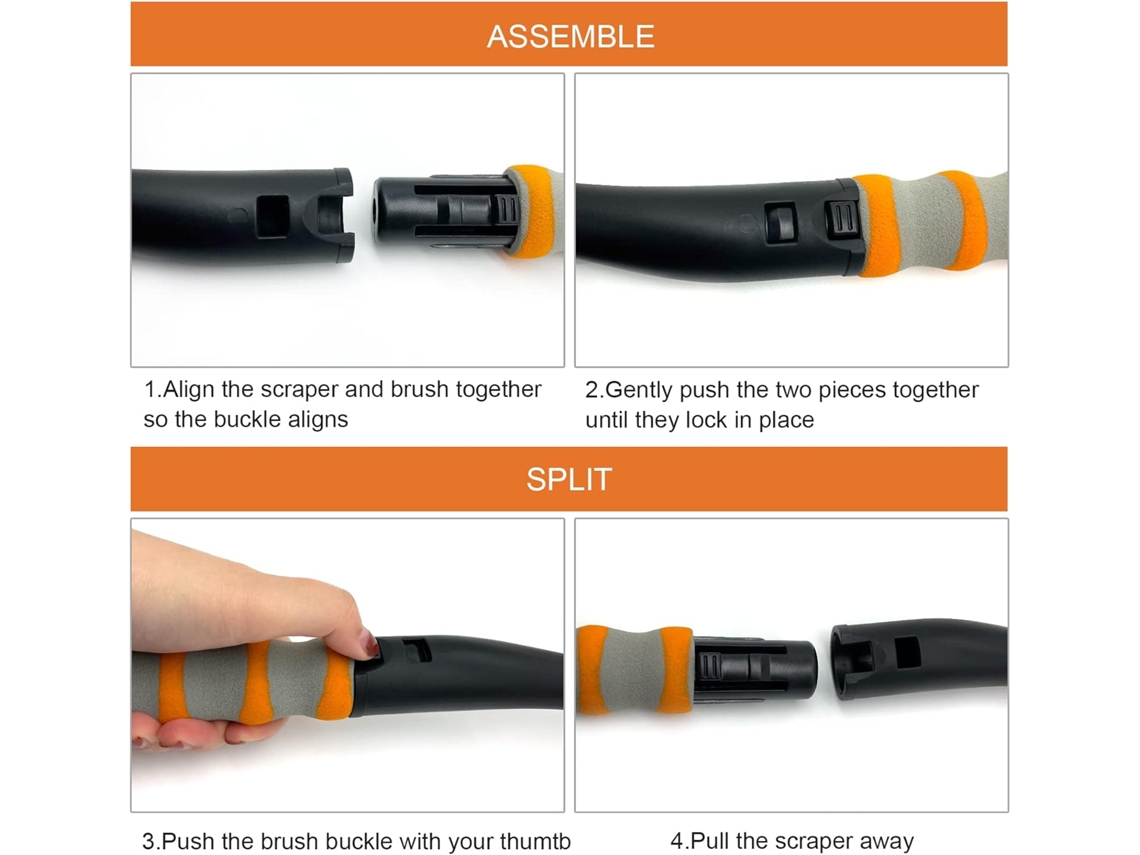 ASSEMBLE

1.Align the scraper and brush together so the buckle aligns

2.Gently push the two pieces together until they lock in place

SPLIT

3.Push the brush buckle with your thumtb

4.Pull the scraper away