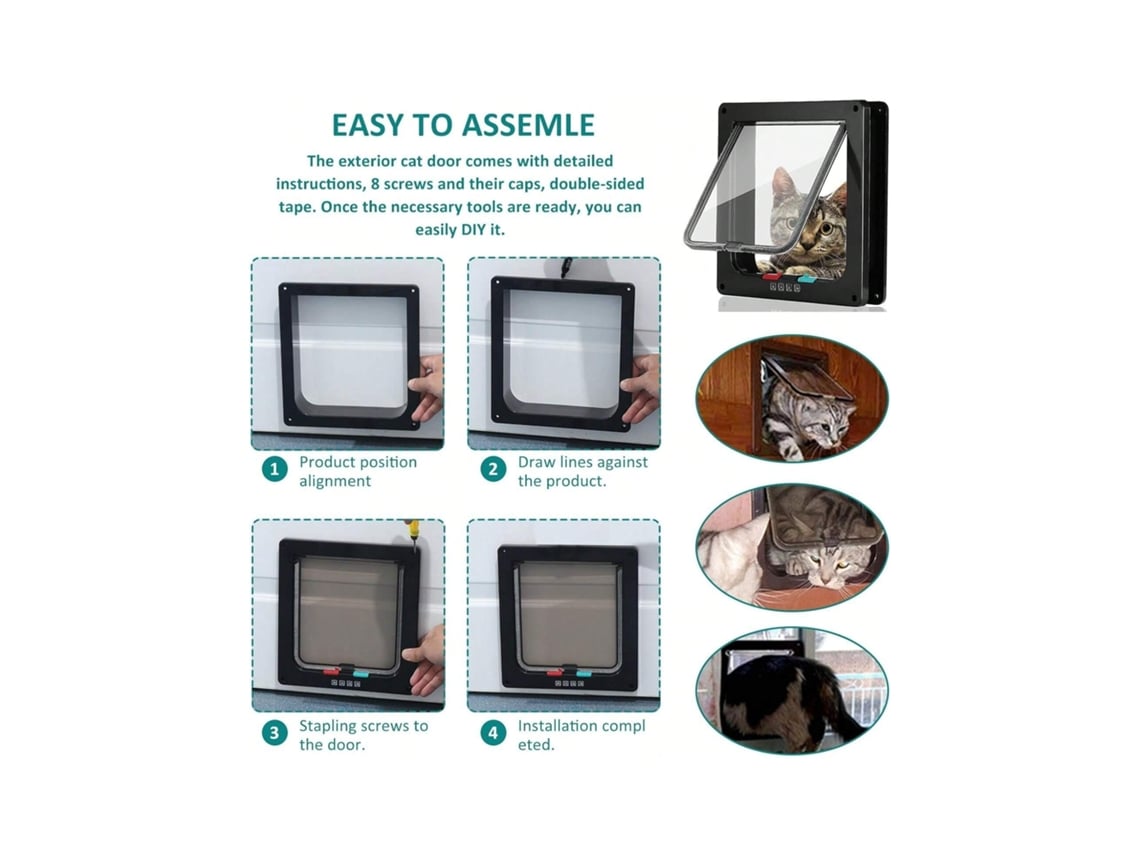 EASY TO ASSEMLE

The exterior cat door comes with detailed instructions, 8 screws and their caps, double-sided tape. Once the necessary tools are ready, you can easily DIY it.

1 Product position alignment

2 Draw lines against the product.

3 Stapling screws to the door.

4 Installation compl eted.