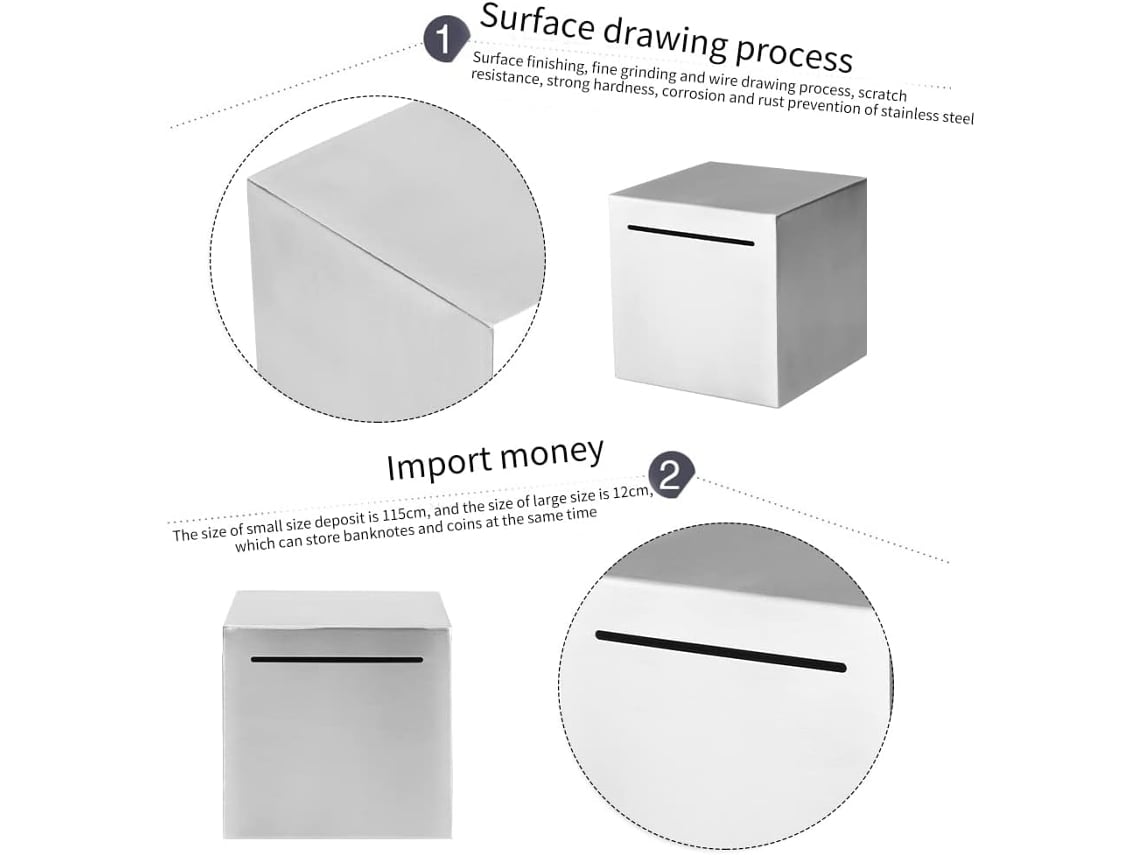 1 Surface drawing process

Surface finishing, fine grinding and wire drawing process, scratch resistance, strong hardness, corrosion and rust prevention of stainless steel

Import money 2

The size of small size deposit is 115cm, and the size of large size is 12cm, which can store banknotes and coins at the same time