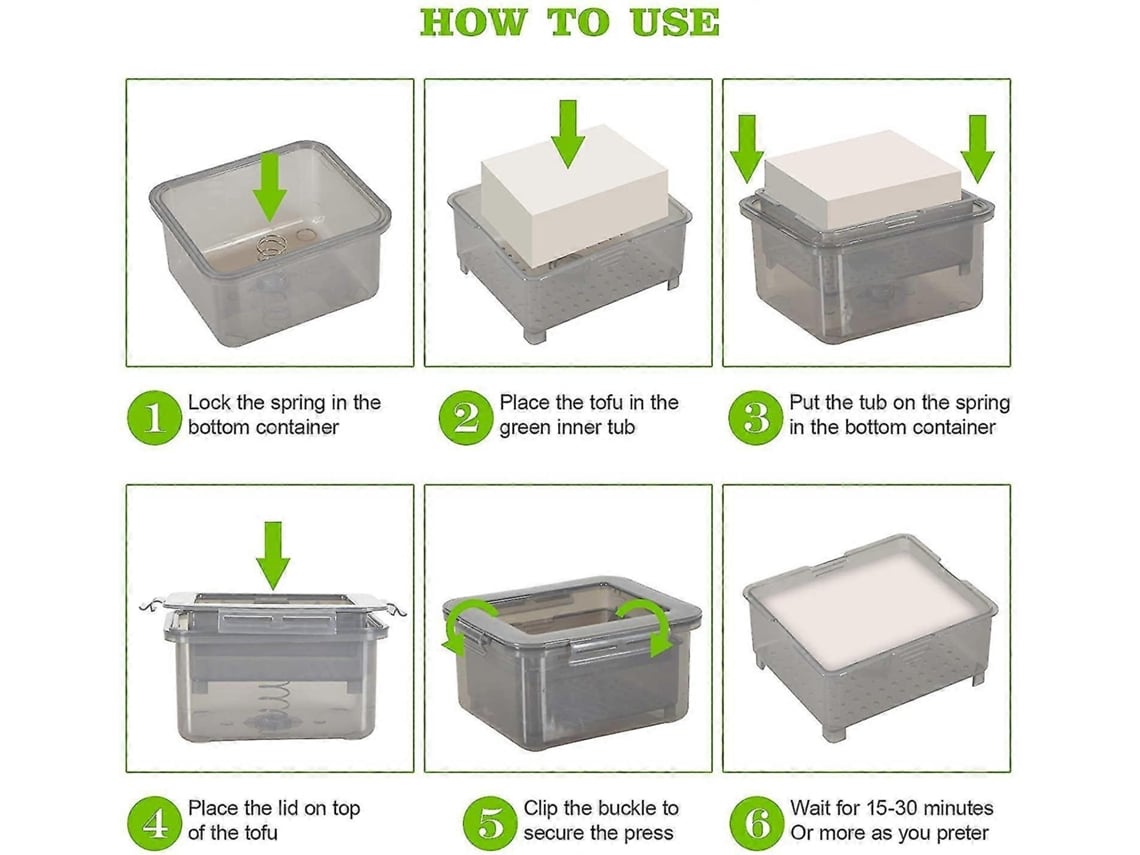 HOW TO USE

1 Lock the spring in the bottom container

2 Place the tofu in the green inner tub

3 Put the tub on the spring in the bottom container

4 Place the lid on top of the tofu

5 Clip the buckle to secure the press

6 Wait for 15-30 minutes Or more as you preter