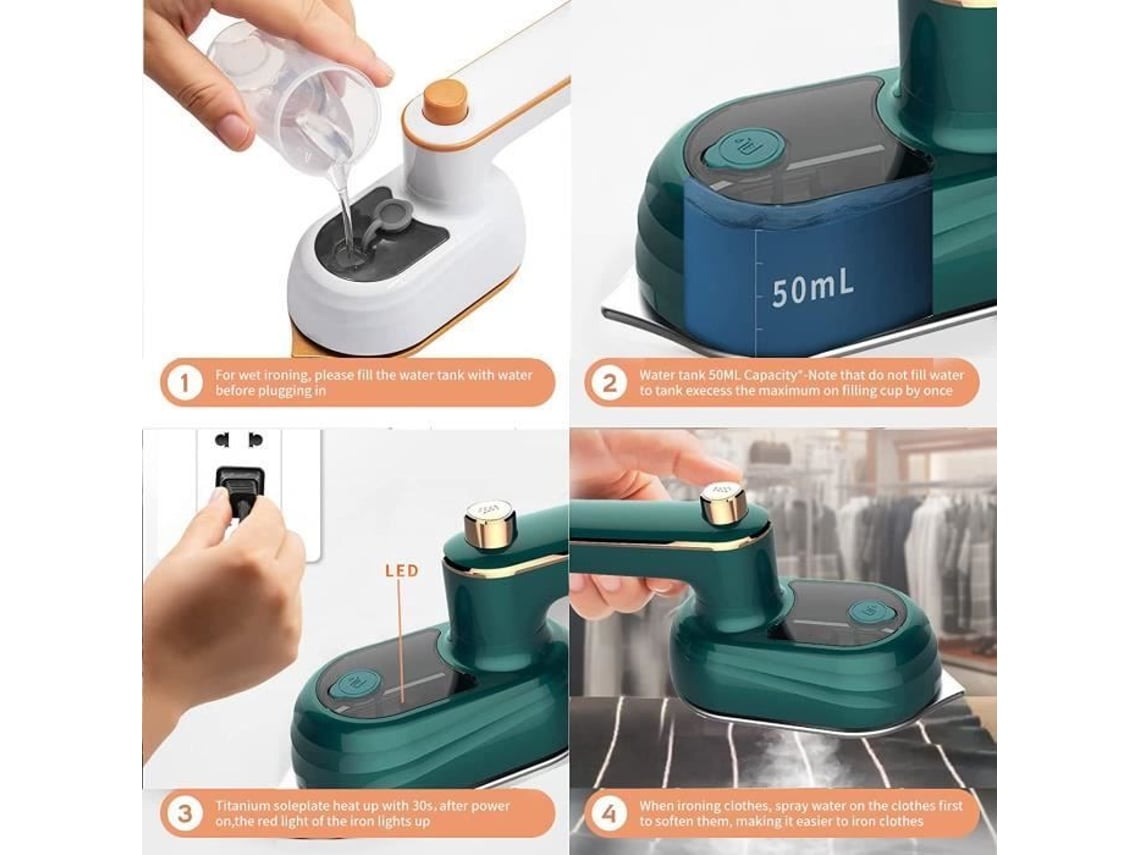 50mL

1 For wet ironing, please fill the water tank with water before plugging in

2 Water tank 50ML Capacity*-Note that do not fill water to tank execess the maximum on filling cup by once

LED

3 Titanium soleplate heat up with 30s. after power on,the red light of the iron lights up

4 When ironing clothes, spray water on the clothes first to soften them, making it easier to iron clothes