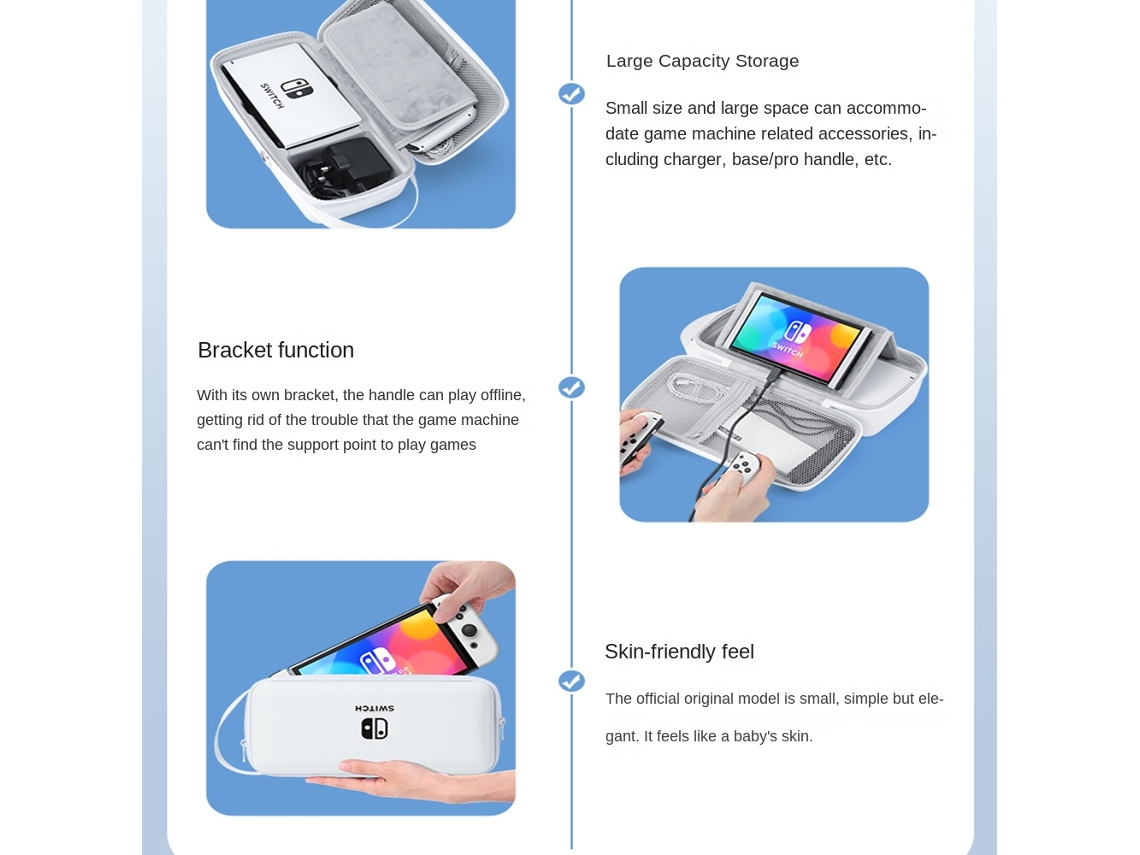 SWITCH

Large Capacity Storage

Small size and large space can accommodate game machine related accessories, including charger, base/pro handle, etc.

Bracket function

With its own bracket, the handle can play offline, getting rid of the trouble that the game machine can't find the support point to play games

SWITCH

SWITCH

Skin-friendly feel

The official original model is small, simple but elegant. It feels like a baby's skin.