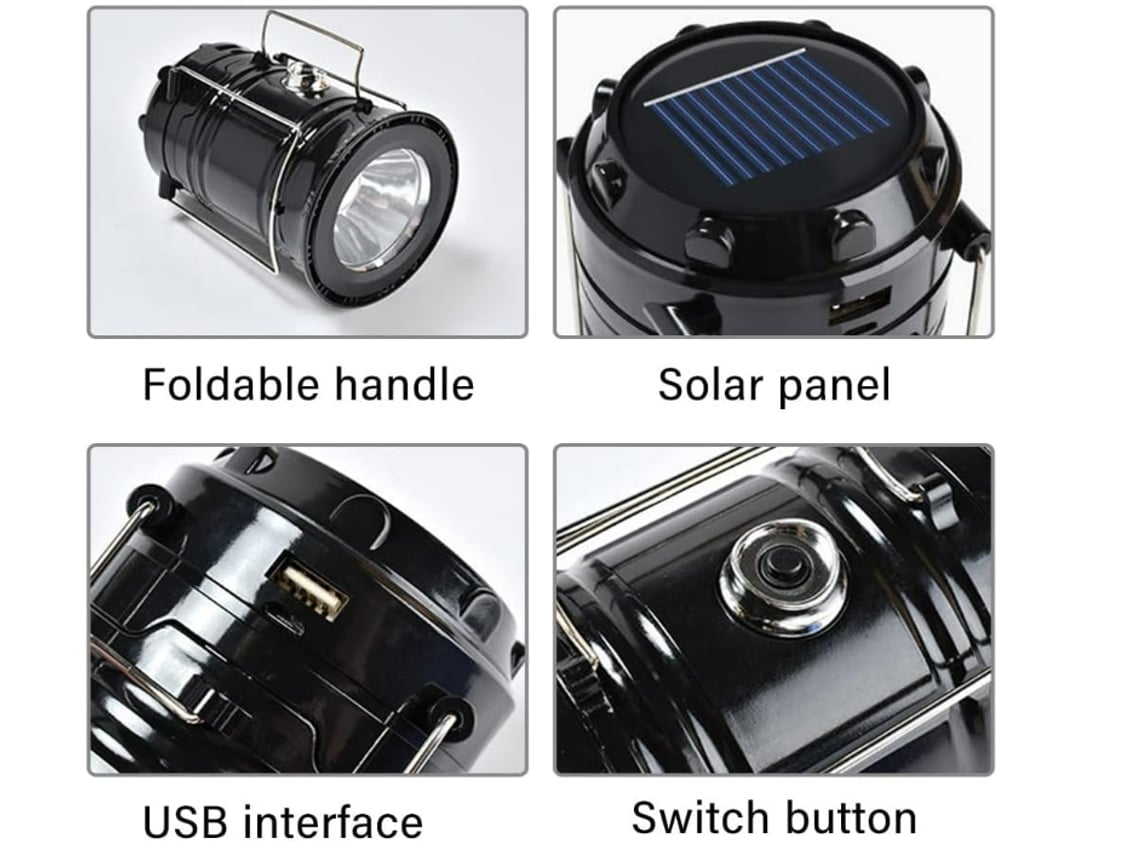 Foldable handle

Solar panel

USB interface

Switch button