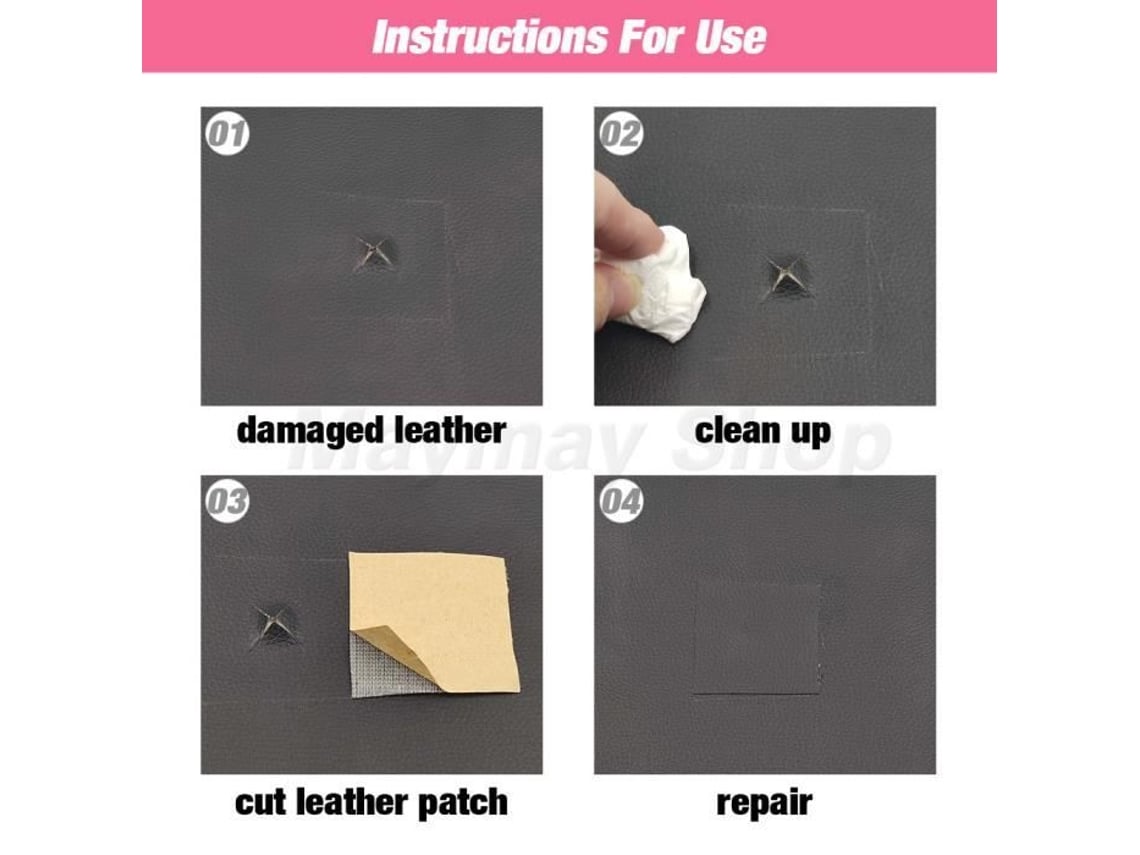 Instructions For Use

01

damaged leather

02

clean up

Maymay Shop

03

cut leather patch

04

repair