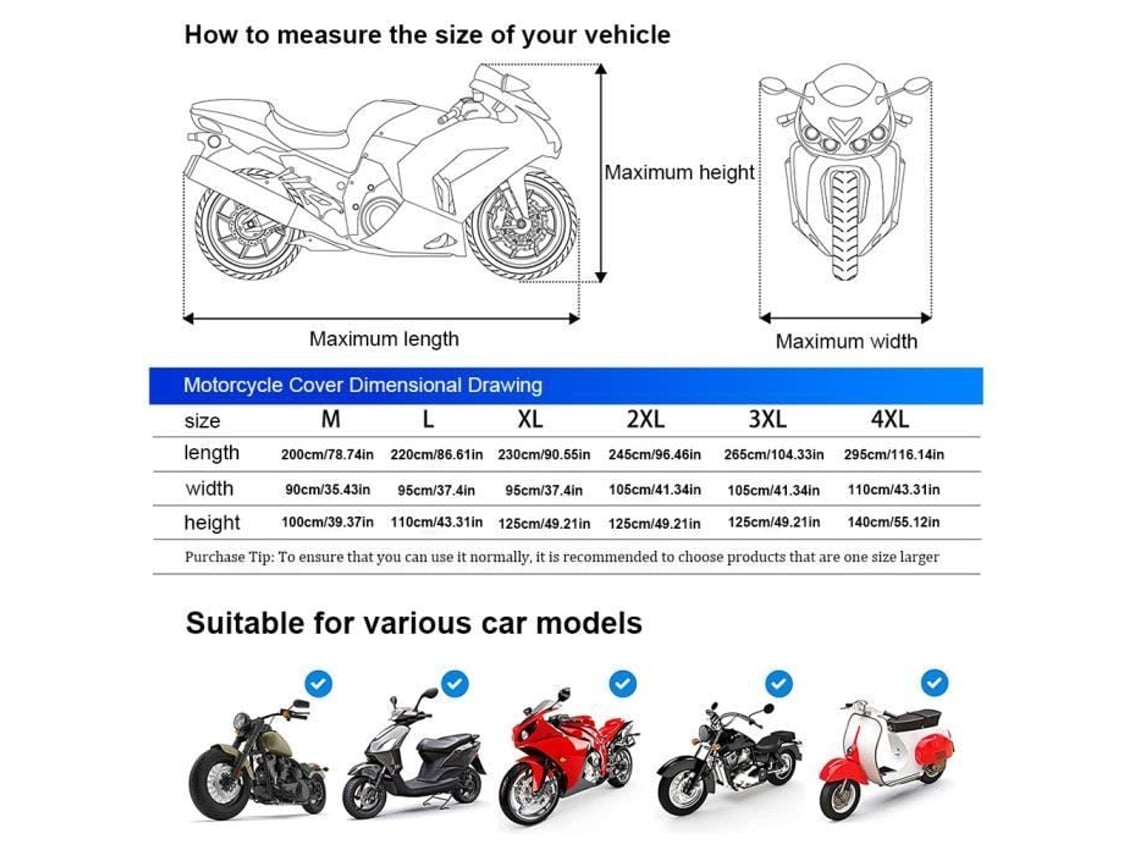 How to measure the size of your vehicle

Maximum height

Maximum length

Maximum width

Motorcycle Cover Dimensional Drawing

| size | M | L | XL | 2XL | 3XL | 4XL |
|---|---|---|---|---|---|---|
| length | 200cm/78.74in | 220cm/86.61in | 230cm/90.55in | 245cm/96.46in | 265cm/104.33in | 295cm/116.14in |
| width | 90cm/35.43in | 95cm/37.4in | 95cm/37.4in | 105cm/41.34in | 105cm/41.34in | 110cm/43.31in |
| height | 100cm/39.37in | 110cm/43.31in | 125cm/49.21in | 125cm/49.21in | 125cm/49.21in | 140cm/55.12in |

Purchase Tip: To ensure that you can use it normally, it is recommended to choose products that are one size larger

Suitable for various car models