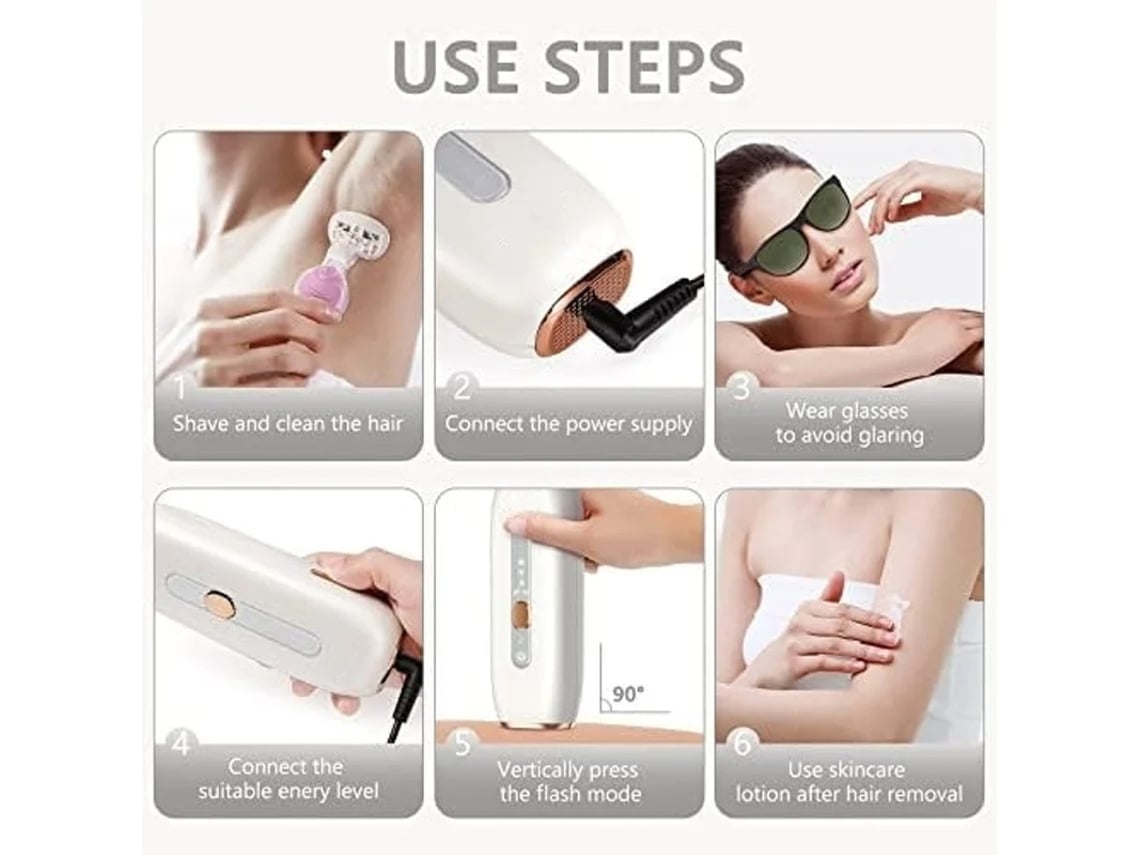 USE STEPS

1
Shave and clean the hair

2
Connect the power supply

3
Wear glasses to avoid glaring

4
Connect the suitable enery level

90°

5
Vertically press the flash mode

6
Use skincare lotion after hair removal