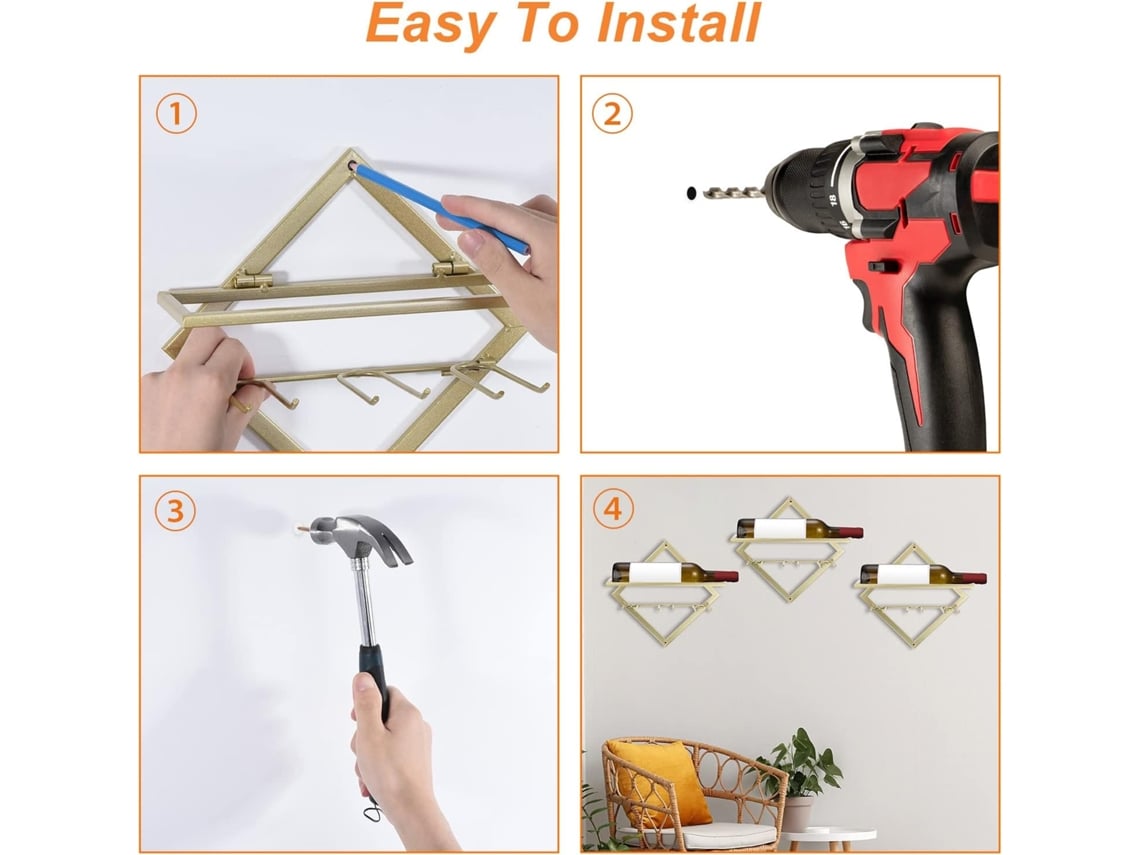 Easy To Install

①

②

18

③

④