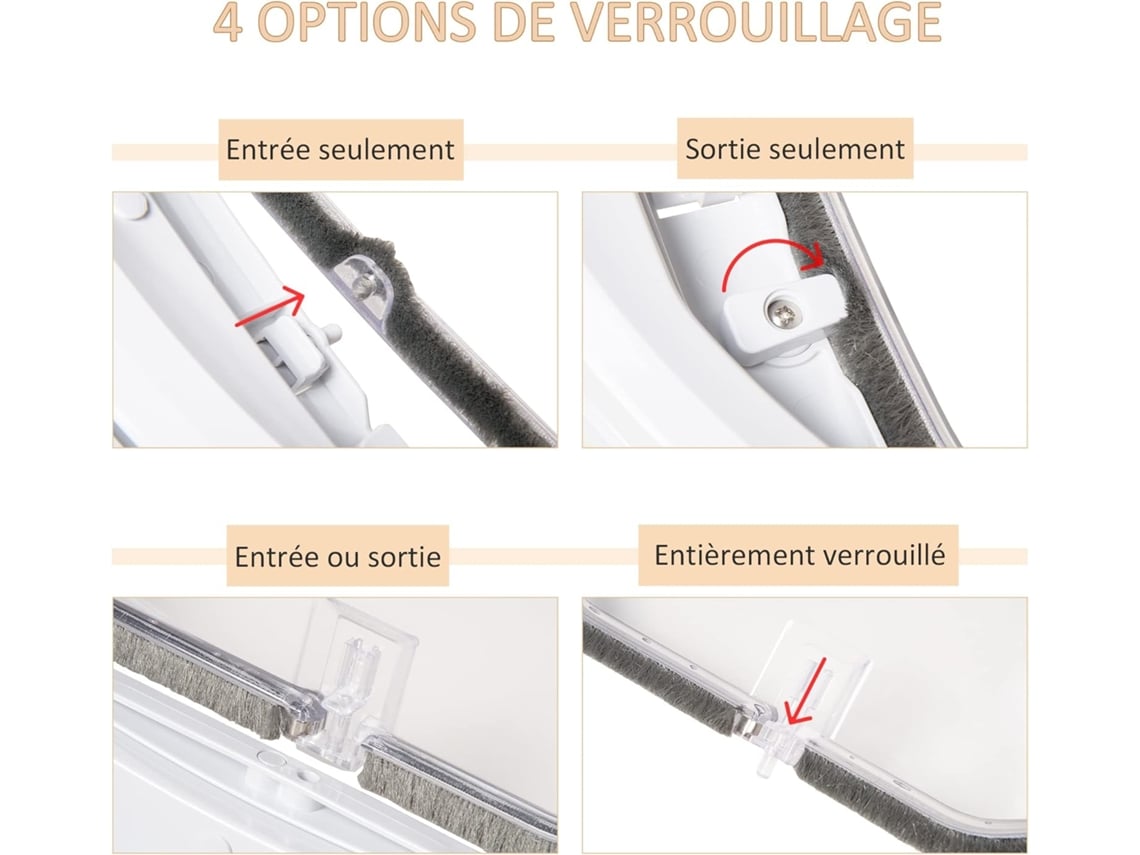 4 OPTIONS DE VERROUILLAGE

Entrée seulement

Sortie seulement

Entrée ou sortie

Entièrement verrouillé