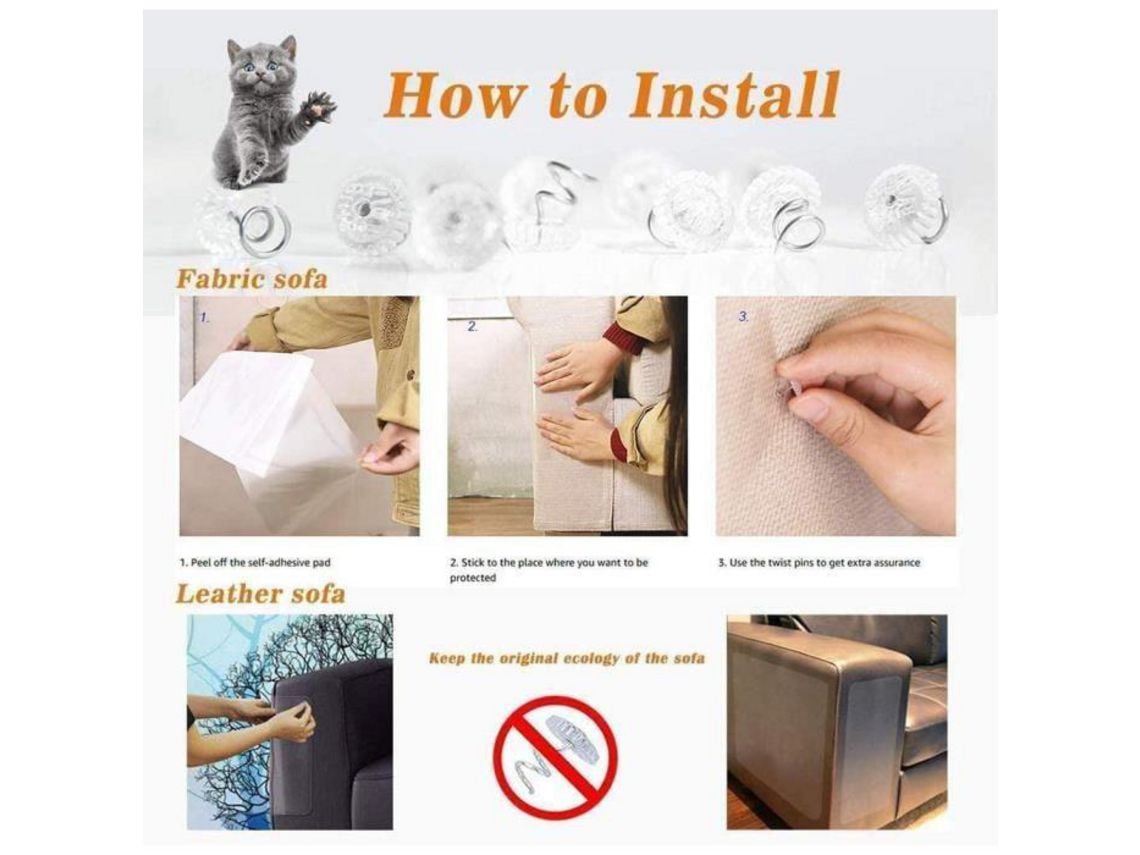 How to Install

Fabric sofa

1.

2.

3.

1. Peel off the self-adhesive pad

2. Stick to the place where you want to be protected

3. Use the twist pins to get extra assurance

Leather sofa

Keep the original ecology of the sofa