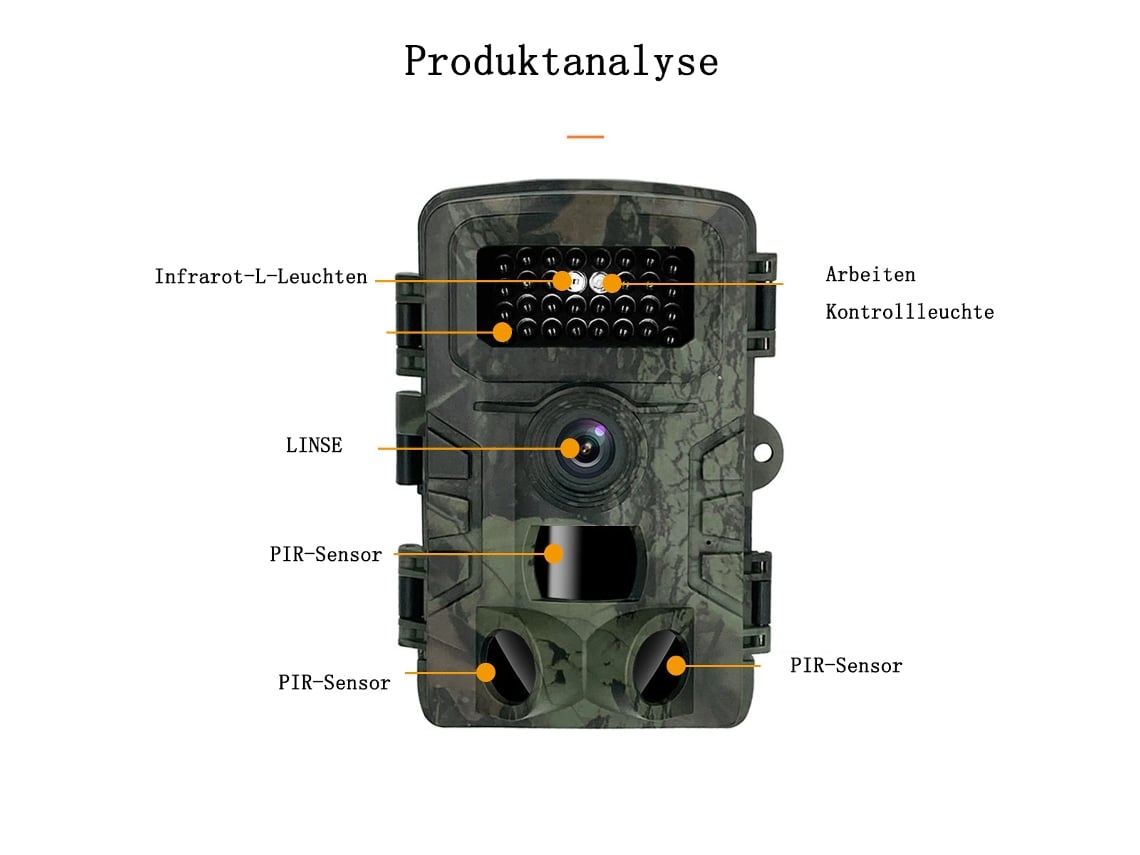 Produktanalyse

Infrarot-L-Leuchten

Arbeiten
Kontrollleuchte

LINSE

PIR-Sensor

PIR-Sensor

PIR-Sensor