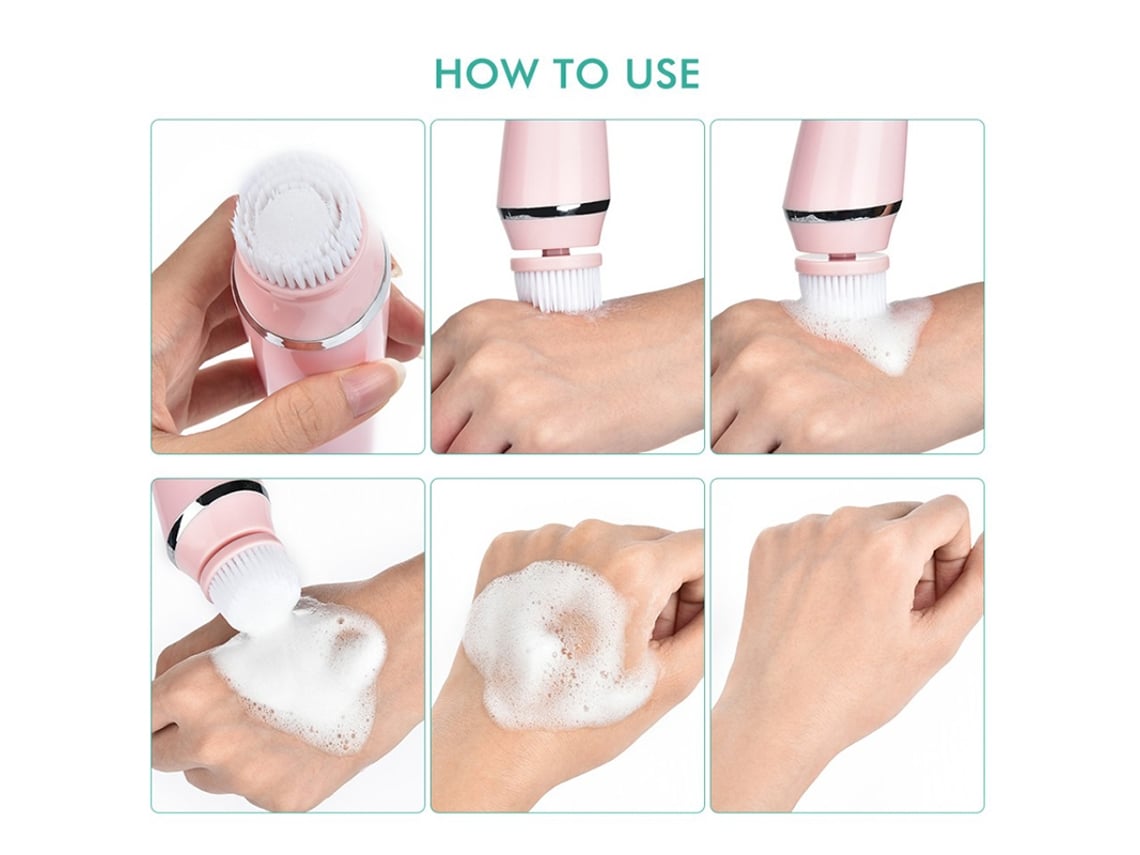 HOW TO USE