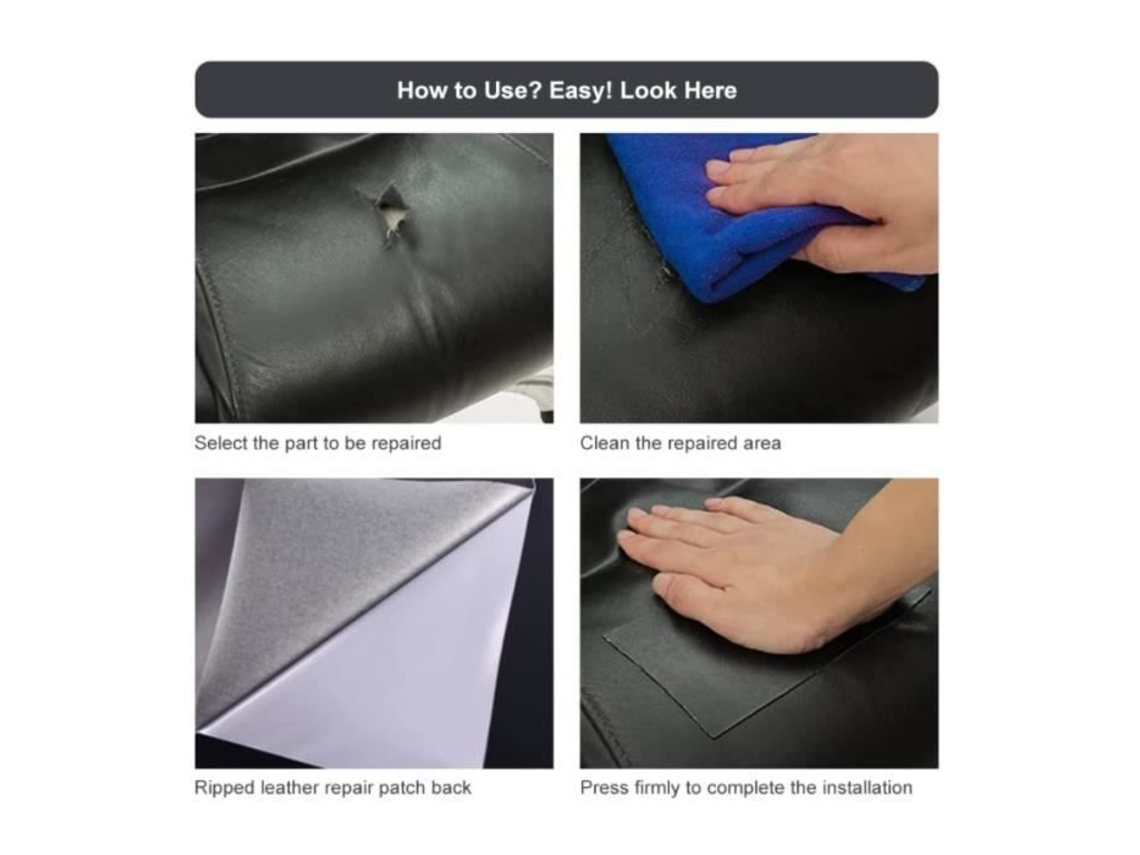 How to Use? Easy! Look Here

Select the part to be repaired

Clean the repaired area

Ripped leather repair patch back

Press firmly to complete the installation