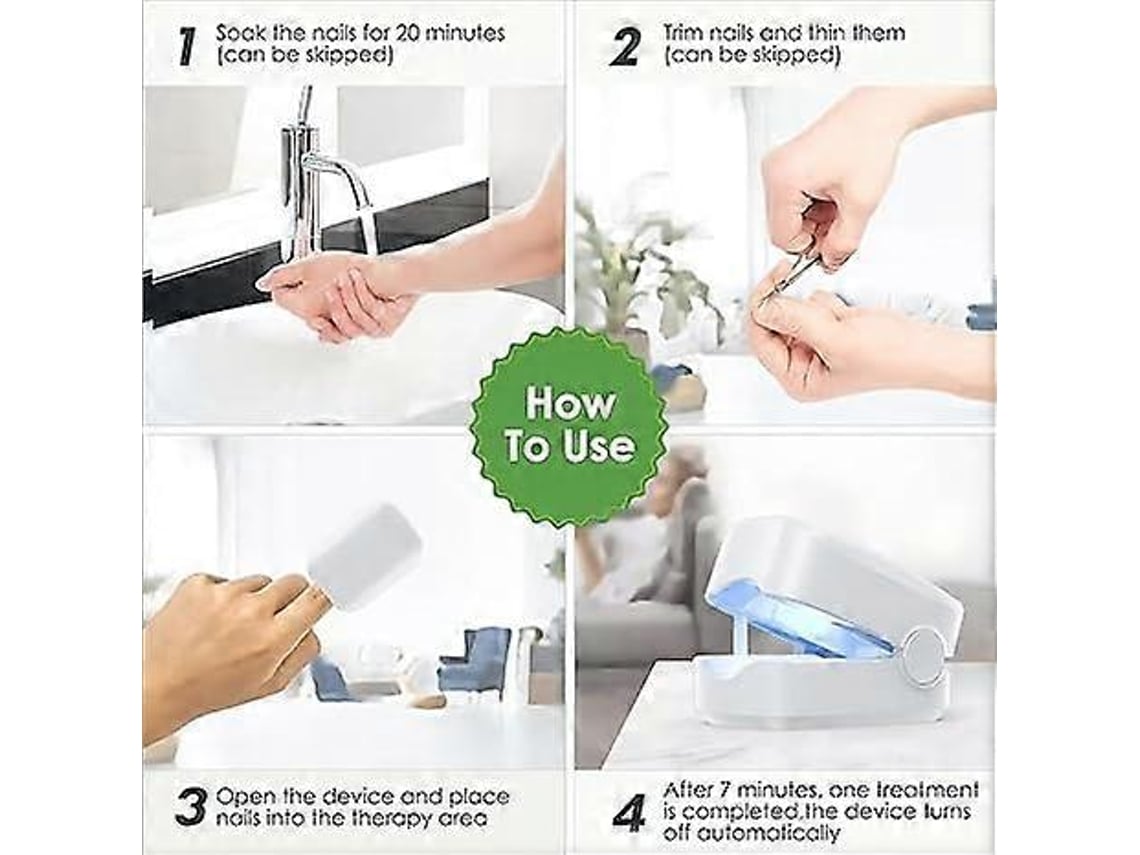 1 Soak the nails for 20 minutes (can be skipped)

2 Trim nails and thin them (can be skipped)

How To Use

3 Open the device and place nails into the therapy area

4 After 7 minutes, one treatment is completed,the device turns off automatically