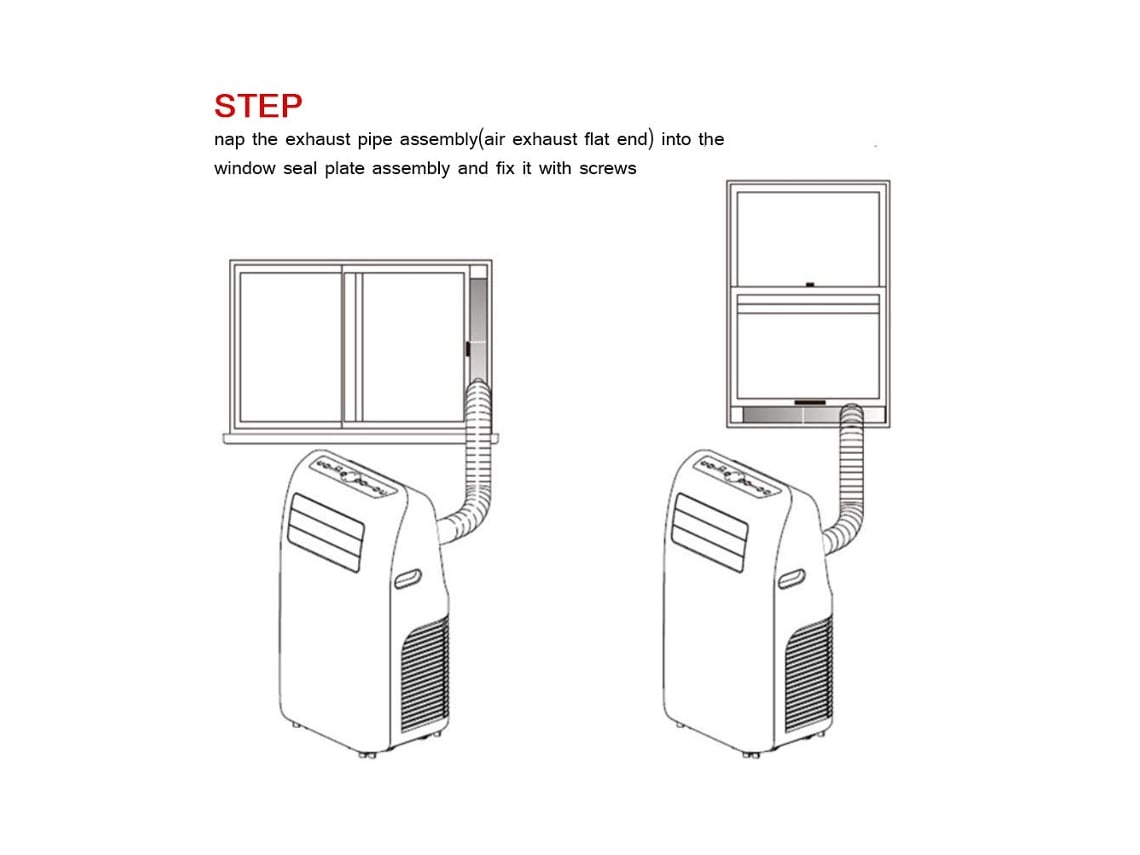 STEP
nap the exhaust pipe assembly(air exhaust flat end) into the window seal plate assembly and fix it with screws