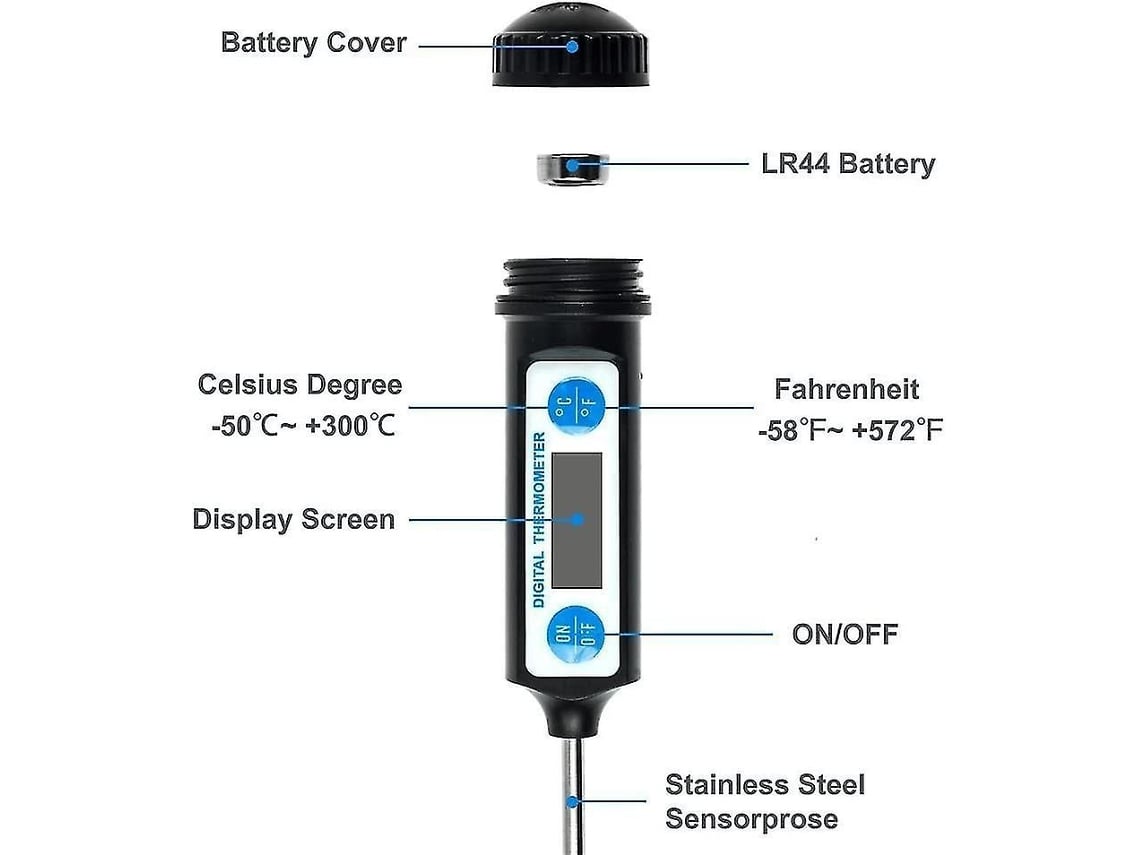 Battery Cover

LR44 Battery

Celsius Degree
-50℃~ +300℃

°C
°F

Fahrenheit
-58°F~ +572°F

DIGITAL THERMOMETER

Display Screen

ON
OFF

ON/OFF

Stainless Steel
Sensorprose