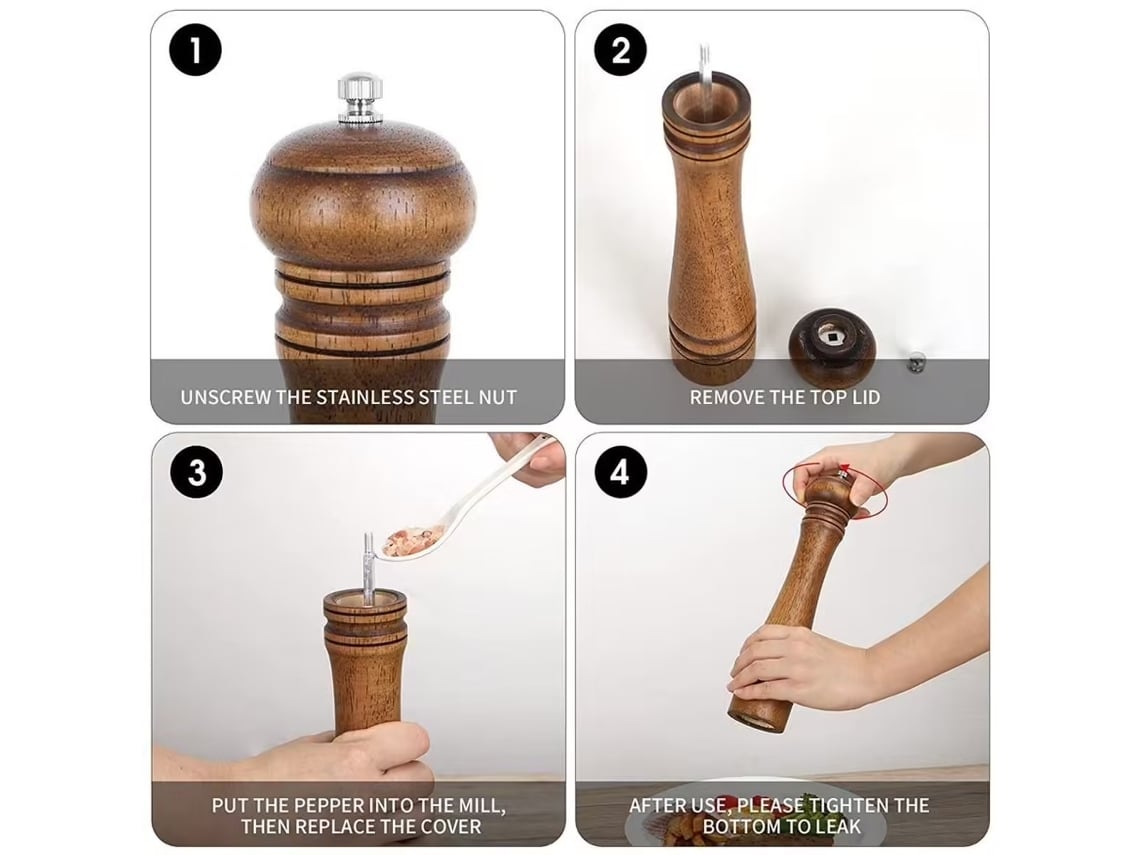 1
UNSCREW THE STAINLESS STEEL NUT

2
REMOVE THE TOP LID

3
PUT THE PEPPER INTO THE MILL, THEN REPLACE THE COVER

4
AFTER USE, PLEASE TIGHTEN THE BOTTOM TO LEAK