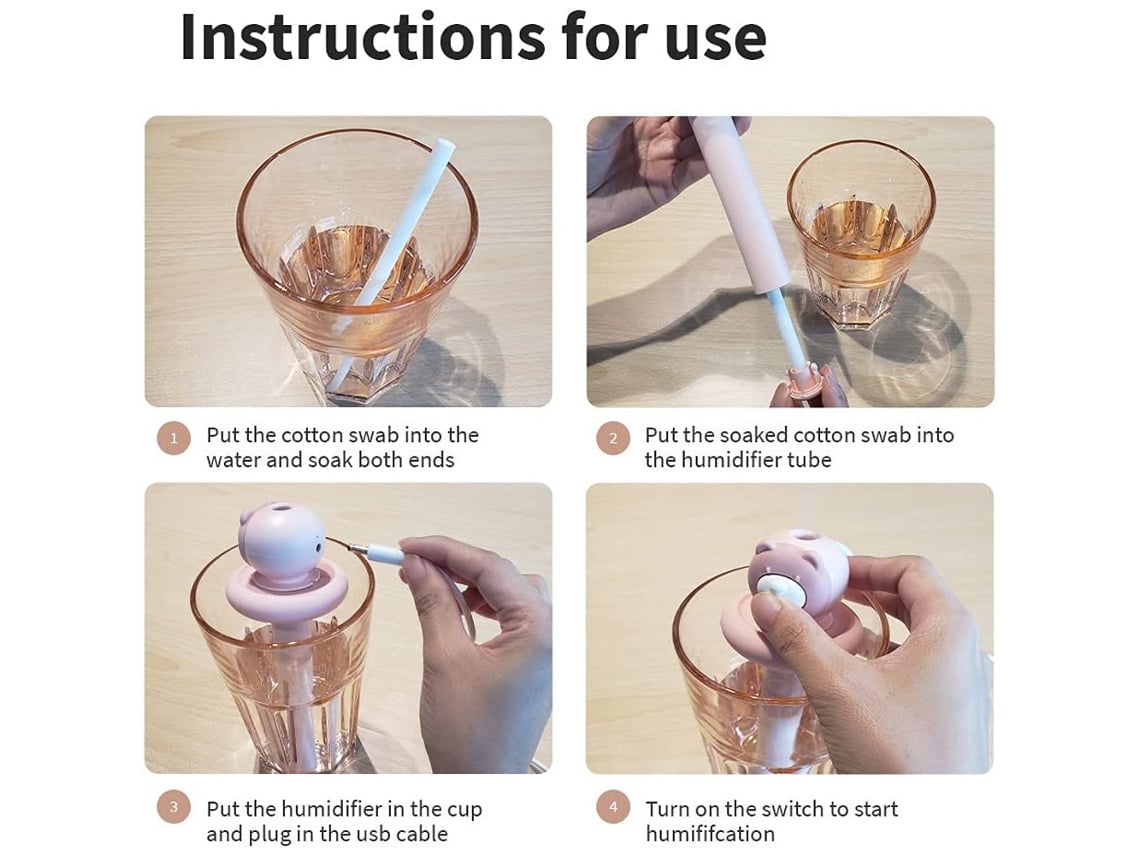 Instructions for use

1 Put the cotton swab into the water and soak both ends

2 Put the soaked cotton swab into the humidifier tube

3 Put the humidifier in the cup and plug in the usb cable

4 Turn on the switch to start humififcation