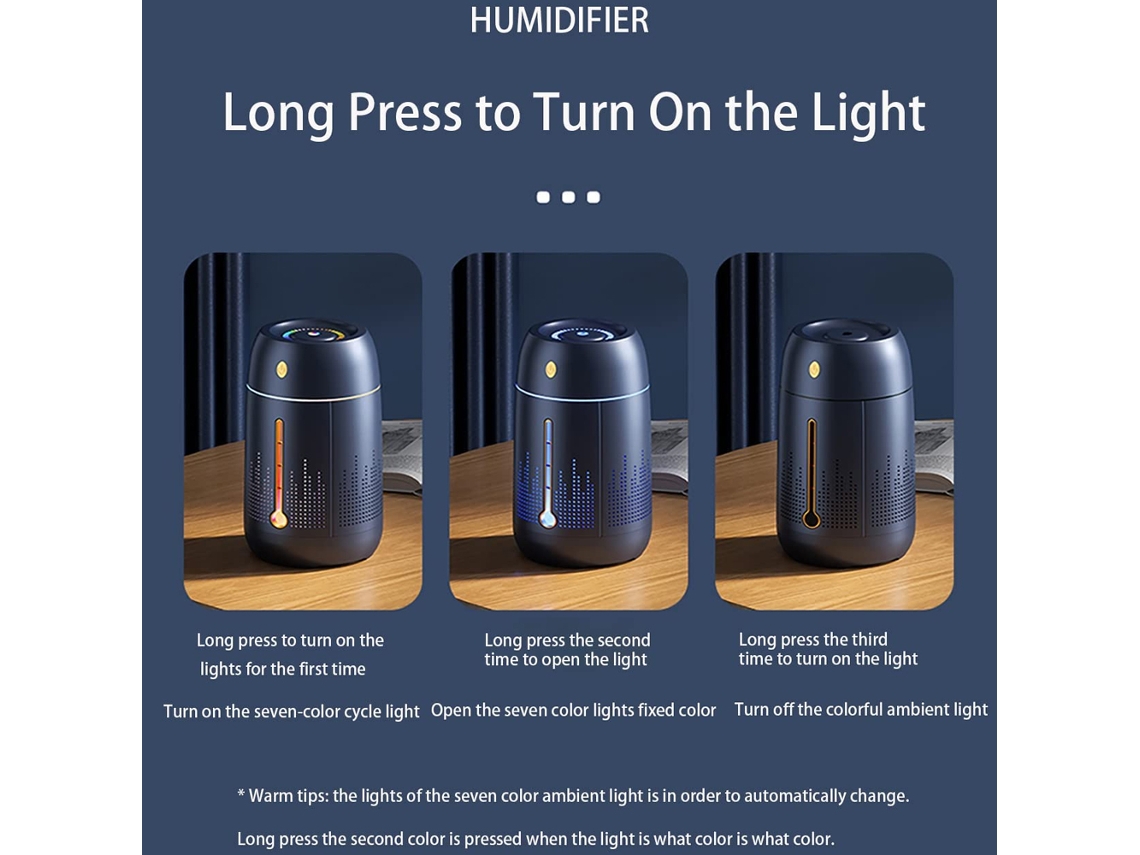 HUMIDIFIER

Long Press to Turn On the Light

Long press to turn on the lights for the first time

Turn on the seven-color cycle light

Long press the second time to open the light

Open the seven color lights fixed color

Long press the third time to turn on the light

Turn off the colorful ambient light

* Warm tips: the lights of the seven color ambient light is in order to automatically change.

Long press the second color is pressed when the light is what color is what color.