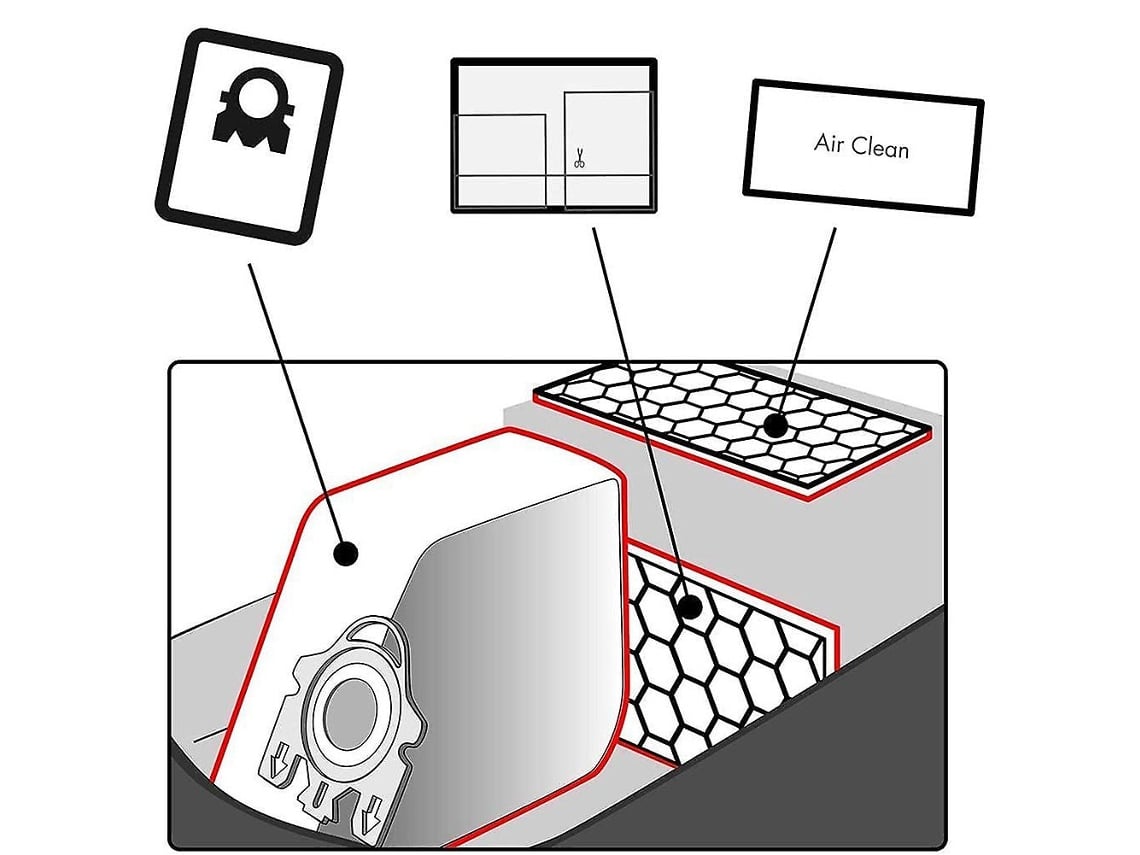 Air Clean