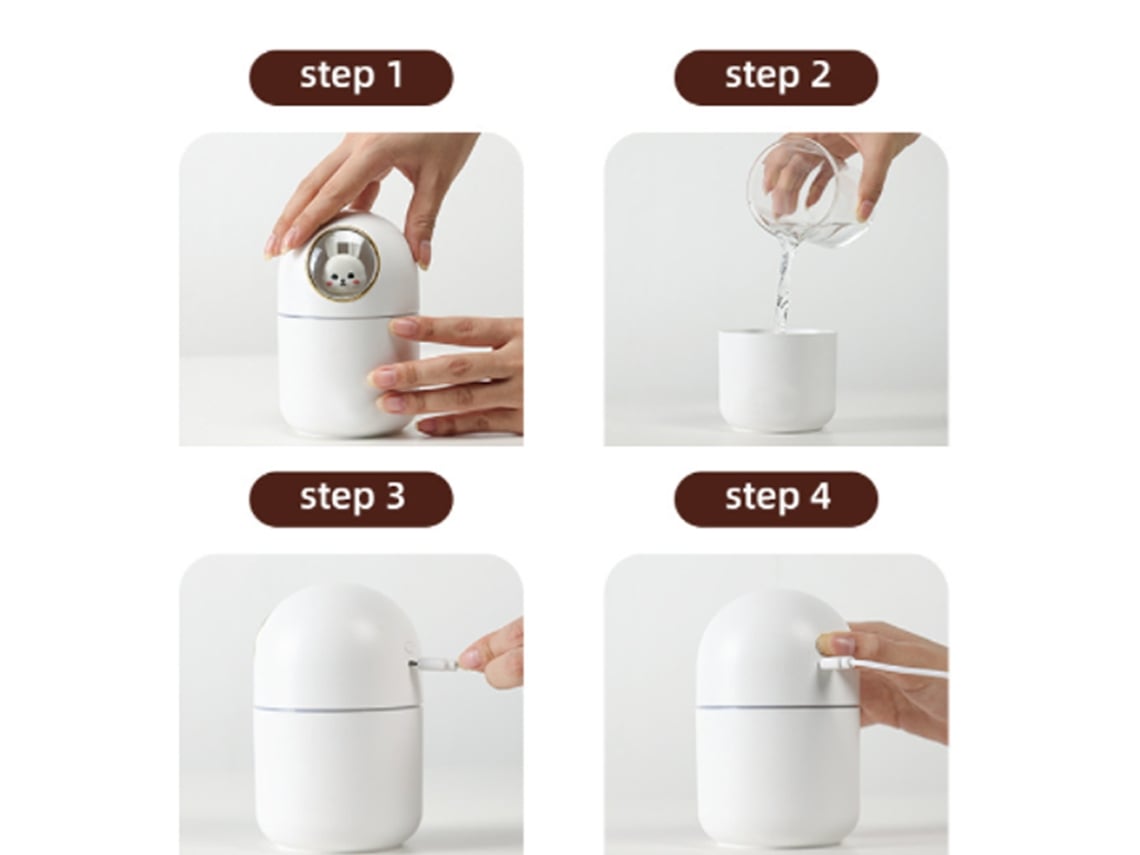 step 1

step 2

step 3

step 4