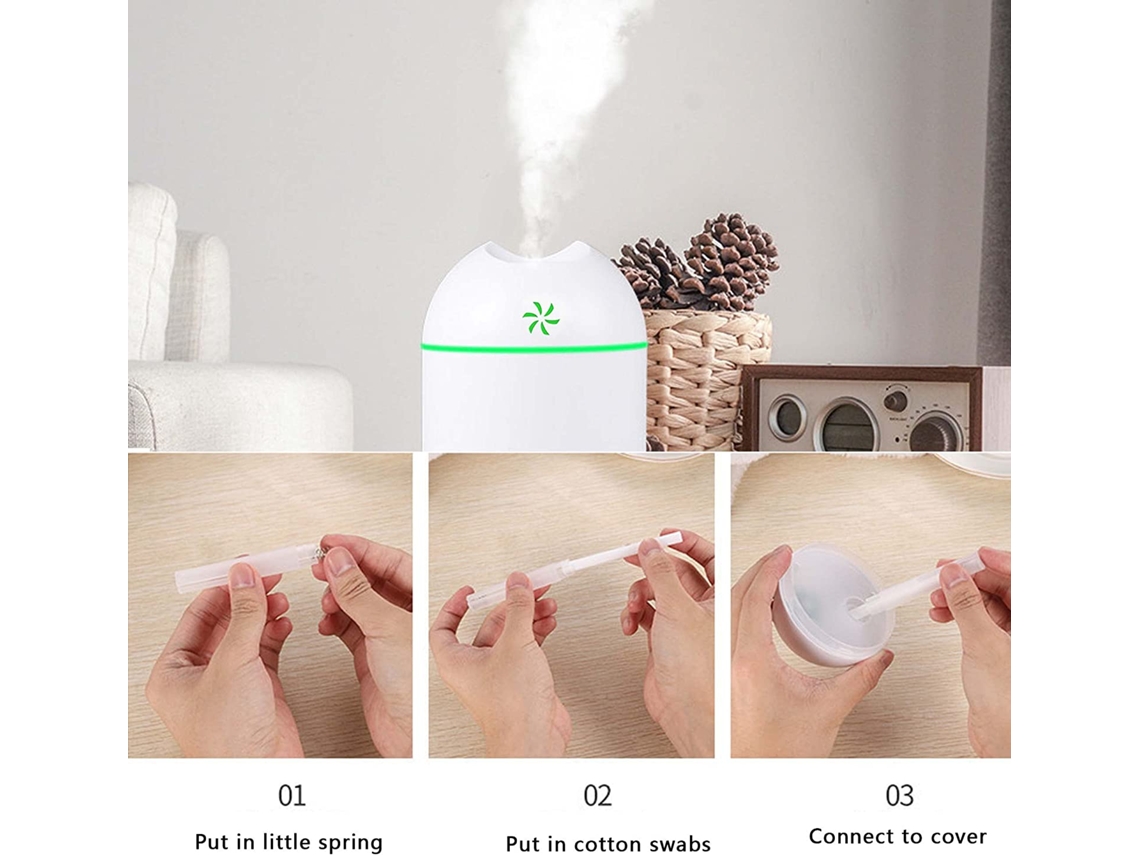 01
Put in little spring

02
Put in cotton swabs

03
Connect to cover