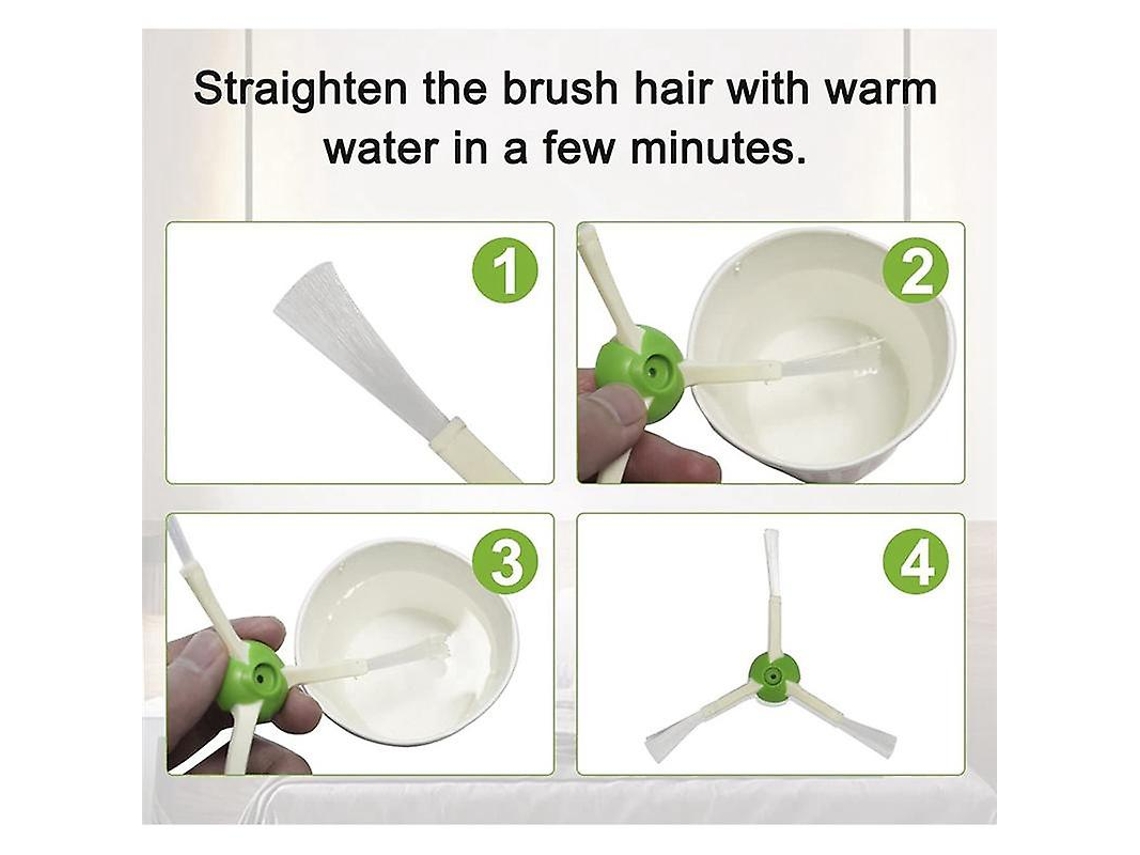 Straighten the brush hair with warm water in a few minutes.

1

2

3

4