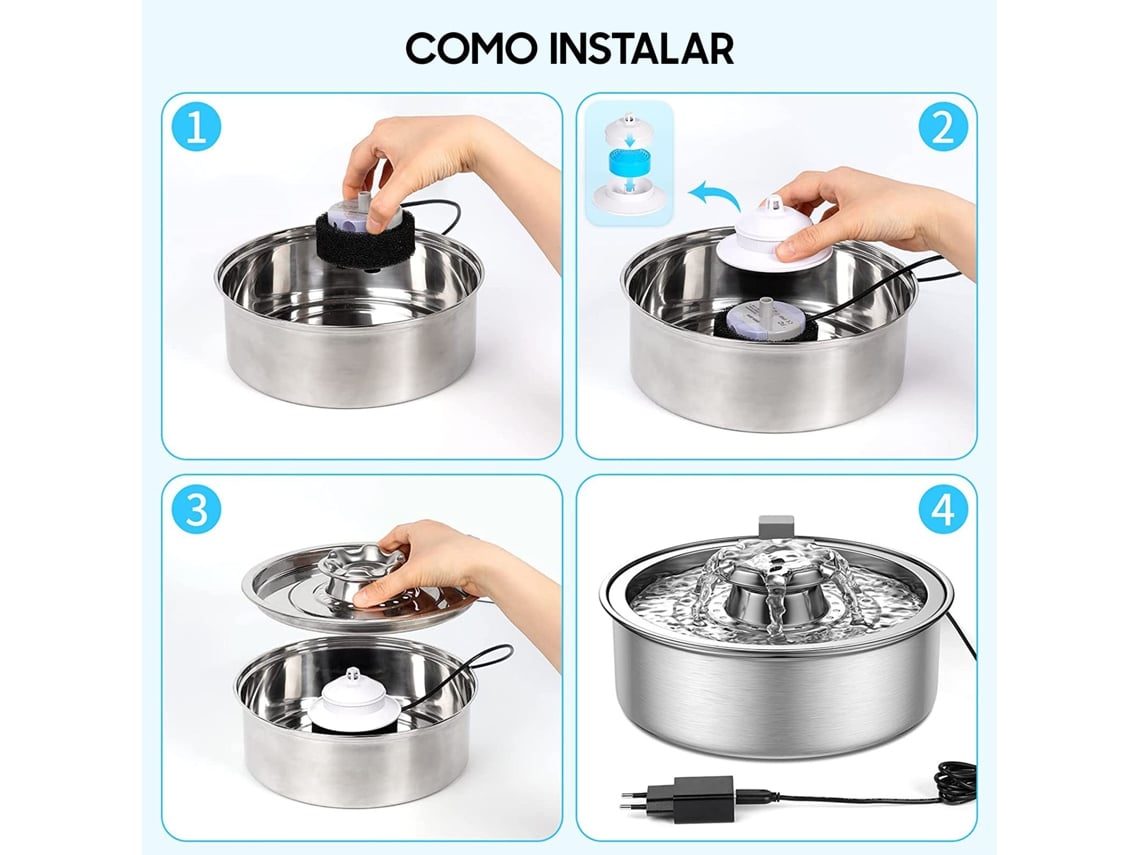 COMO INSTALAR

1

2

3

4