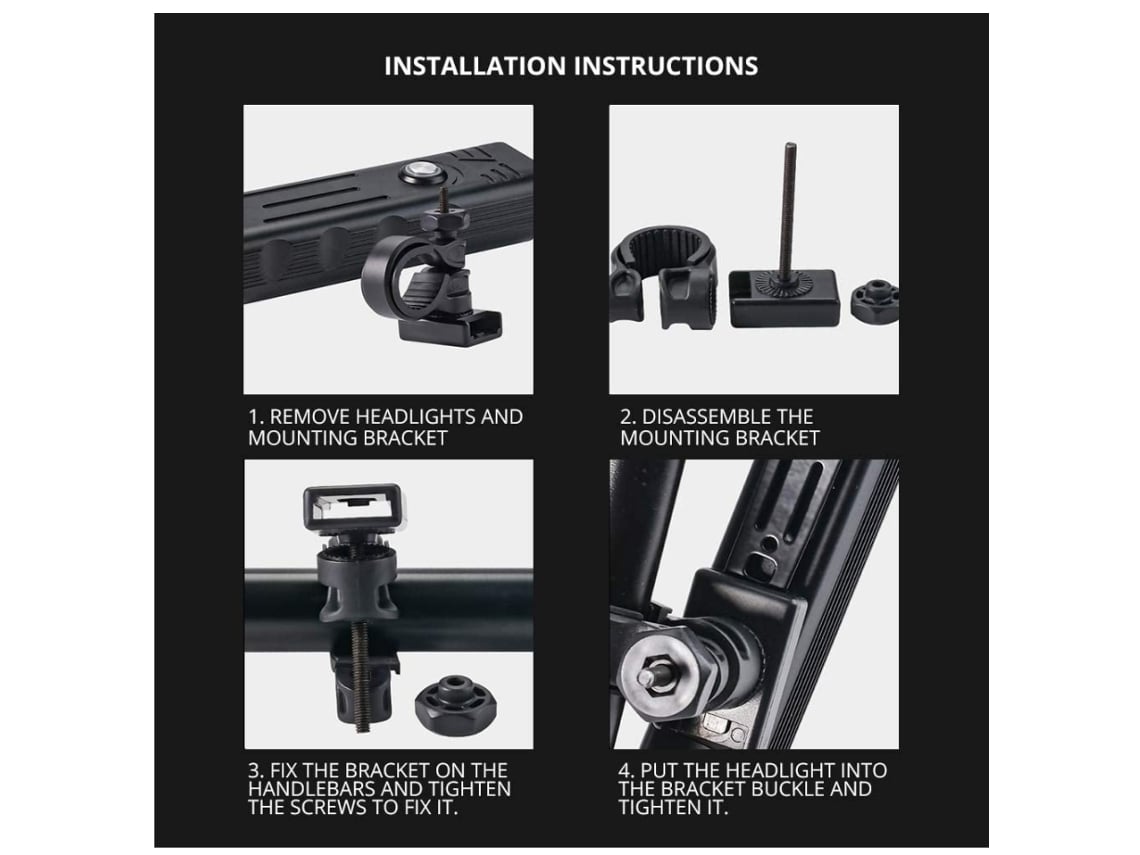 INSTALLATION INSTRUCTIONS

1. REMOVE HEADLIGHTS AND MOUNTING BRACKET

2. DISASSEMBLE THE MOUNTING BRACKET

3. FIX THE BRACKET ON THE HANDLEBARS AND TIGHTEN THE SCREWS TO FIX IT.

4. PUT THE HEADLIGHT INTO THE BRACKET BUCKLE AND TIGHTEN IT.