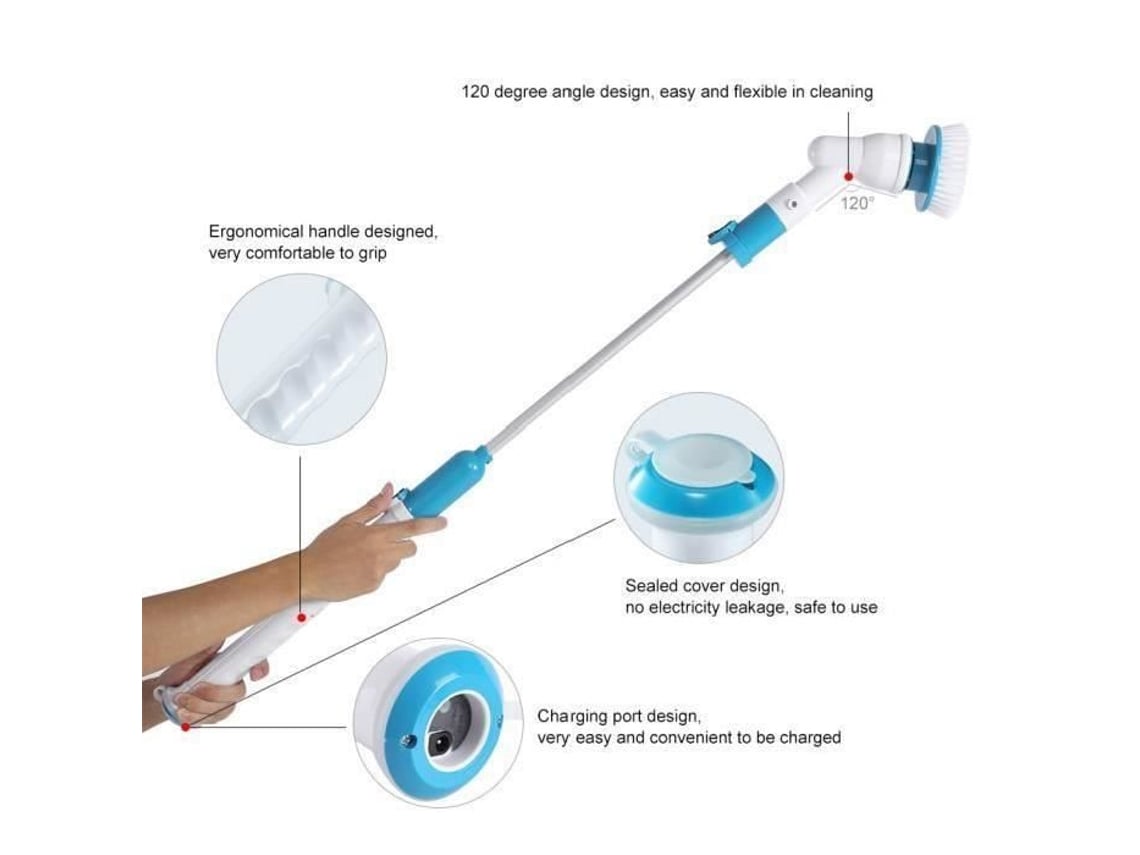 120 degree angle design, easy and flexible in cleaning

120°

Ergonomical handle designed, very comfortable to grip

Sealed cover design, no electricity leakage, safe to use

Charging port design, very easy and convenient to be charged