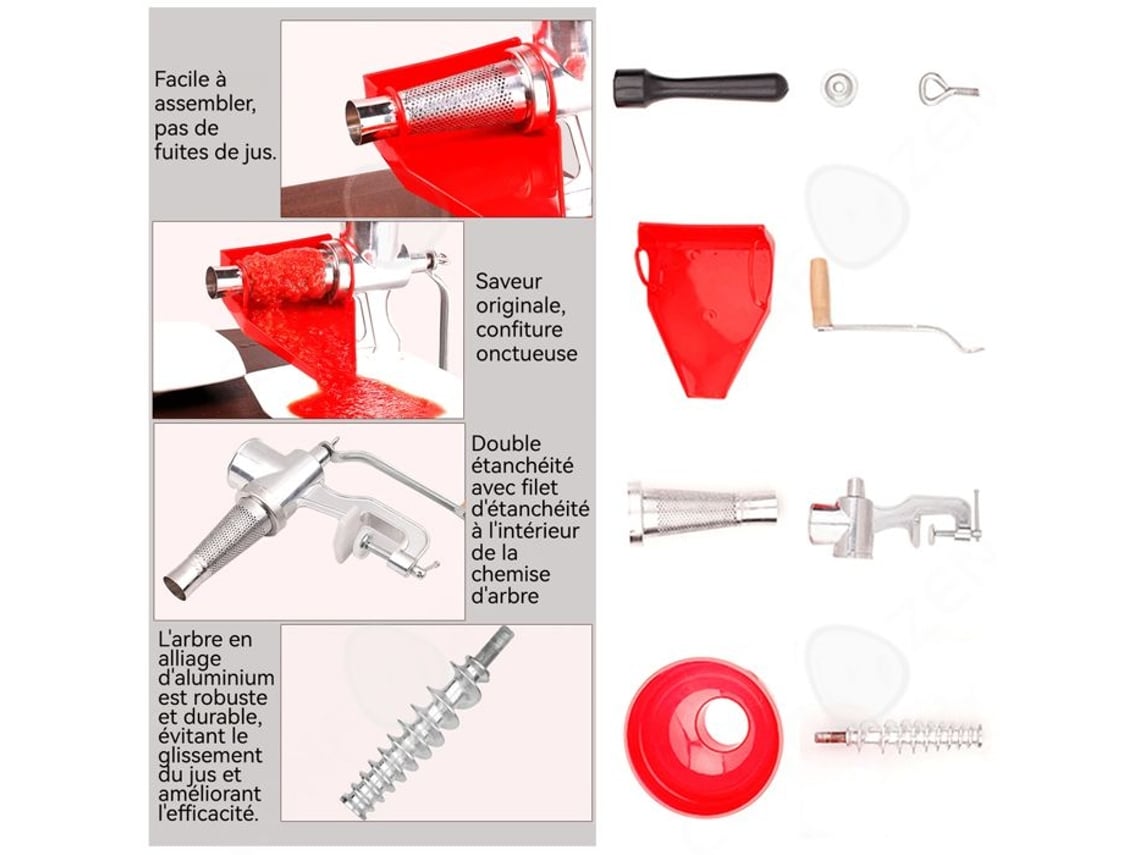 Facile à assembler, pas de fuites de jus.

Saveur originale, confiture onctueuse

Double étanchéité avec filet d'étanchéité à l'intérieur de la chemise d'arbre

L'arbre en alliage d'aluminium est robuste et durable, évitant le glissement du jus et améliorant l'efficacité.