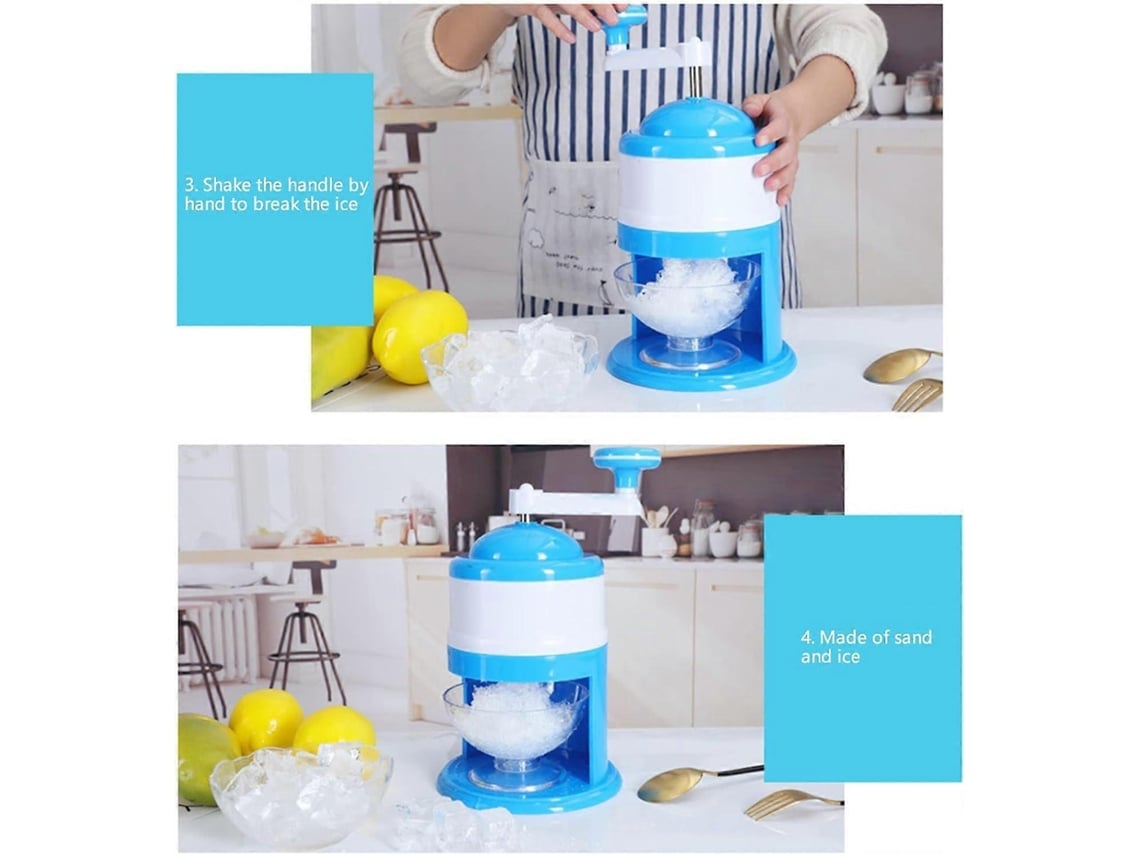 3. Shake the handle by hand to break the ice

4. Made of sand and ice