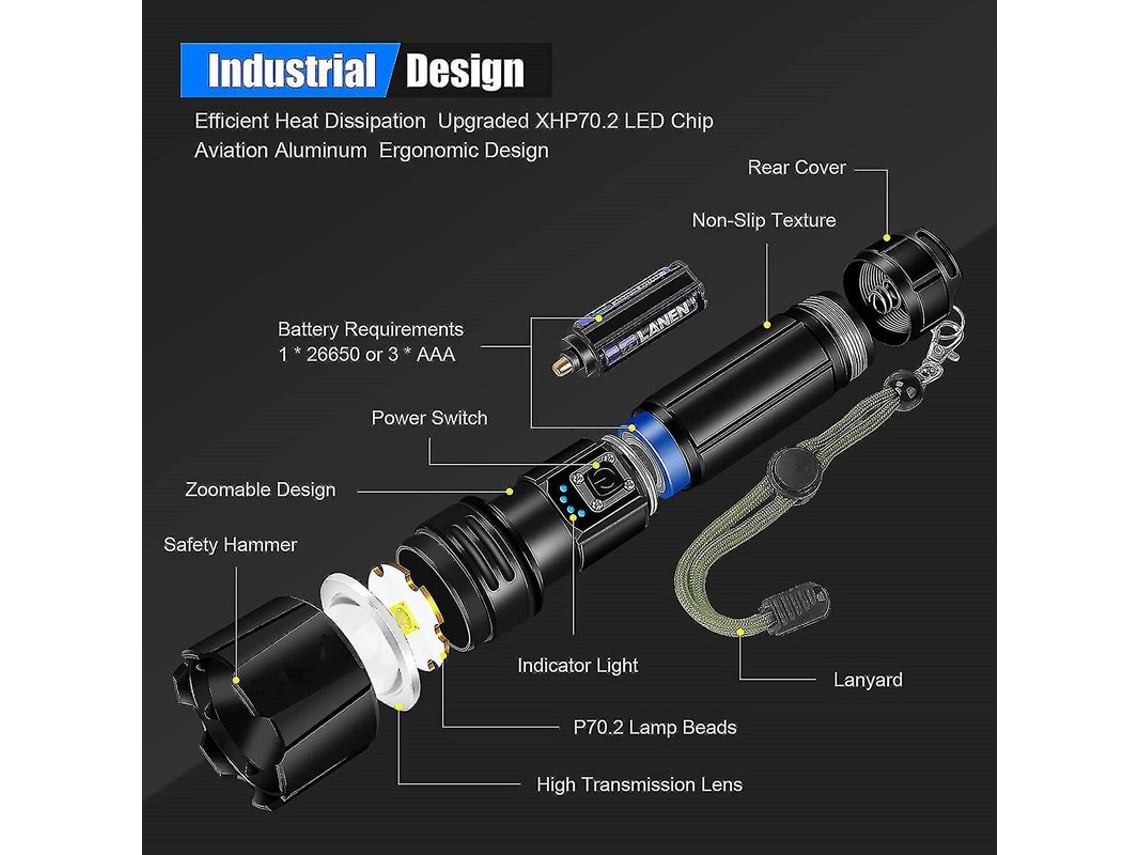 Industrial Design

Efficient Heat Dissipation Upgraded XHP70.2 LED Chip
Aviation Aluminum Ergonomic Design

Rear Cover

Non-Slip Texture

LANEN

Battery Requirements
1 * 26650 or 3 * AAA

Power Switch

Zoomable Design

Safety Hammer

Indicator Light

Lanyard

P70.2 Lamp Beads

High Transmission Lens