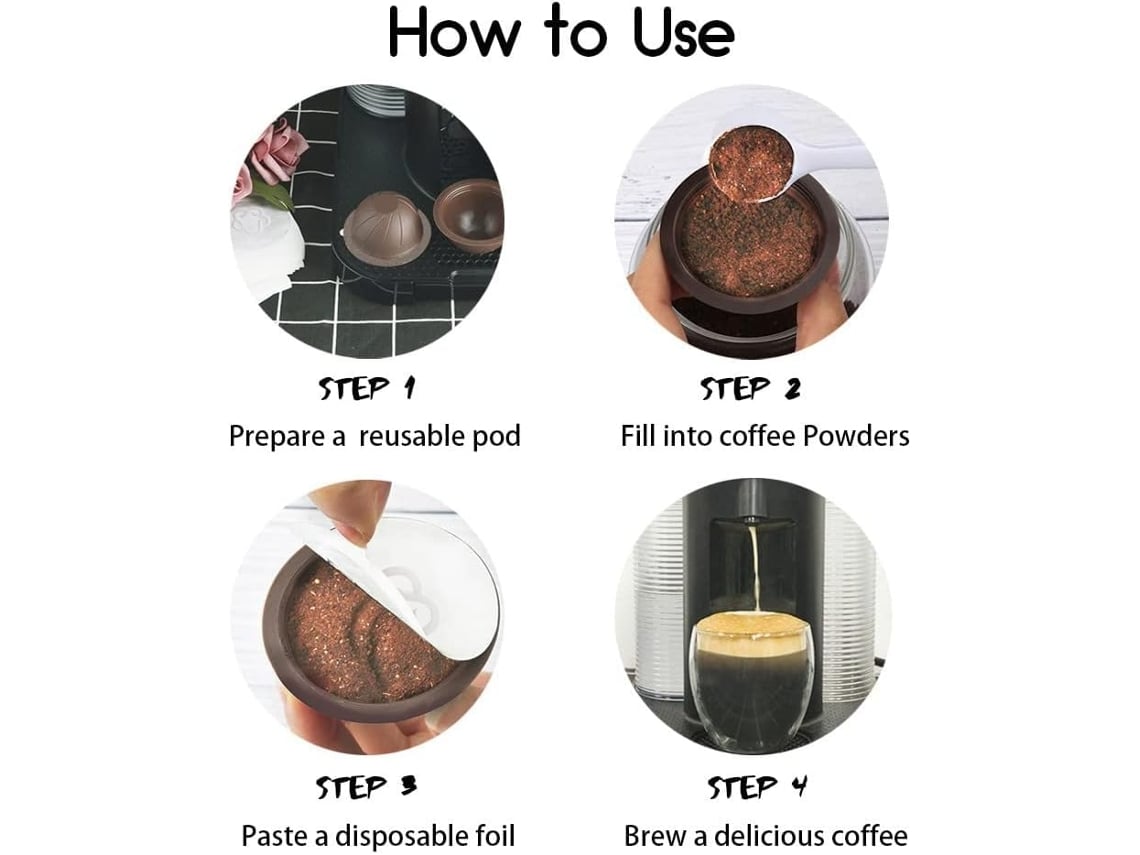 How to Use

STEP 1
Prepare a reusable pod

STEP 2
Fill into coffee Powders

STEP 3
Paste a disposable foil

STEP 4
Brew a delicious coffee