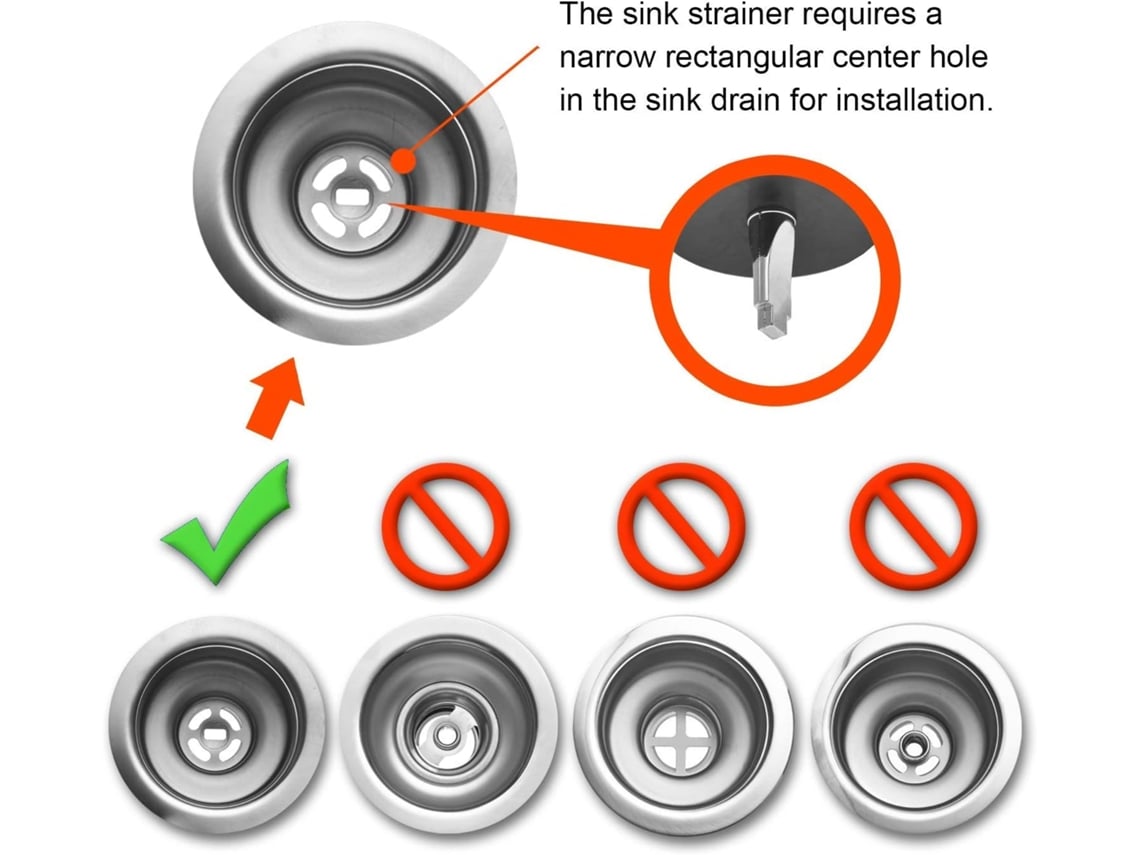 The sink strainer requires a narrow rectangular center hole in the sink drain for installation.