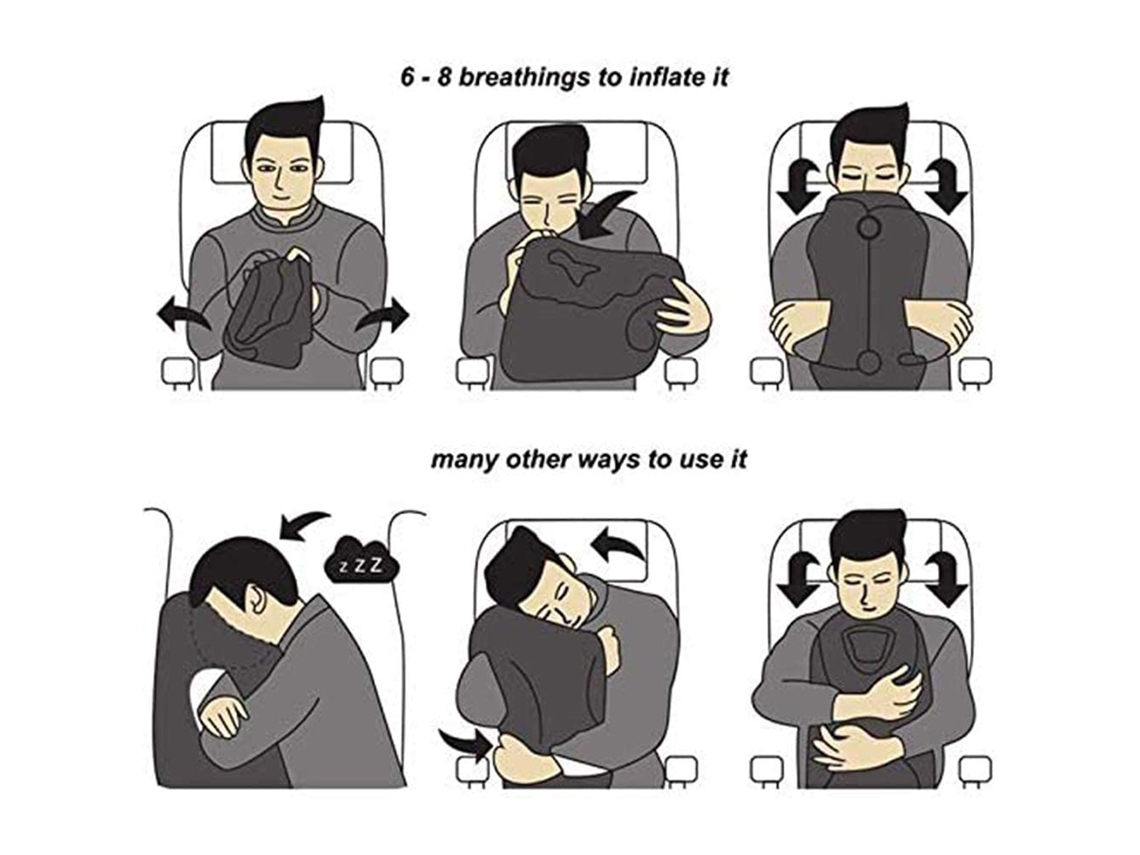 6 - 8 breathings to inflate it

many other ways to use it

z Z Z