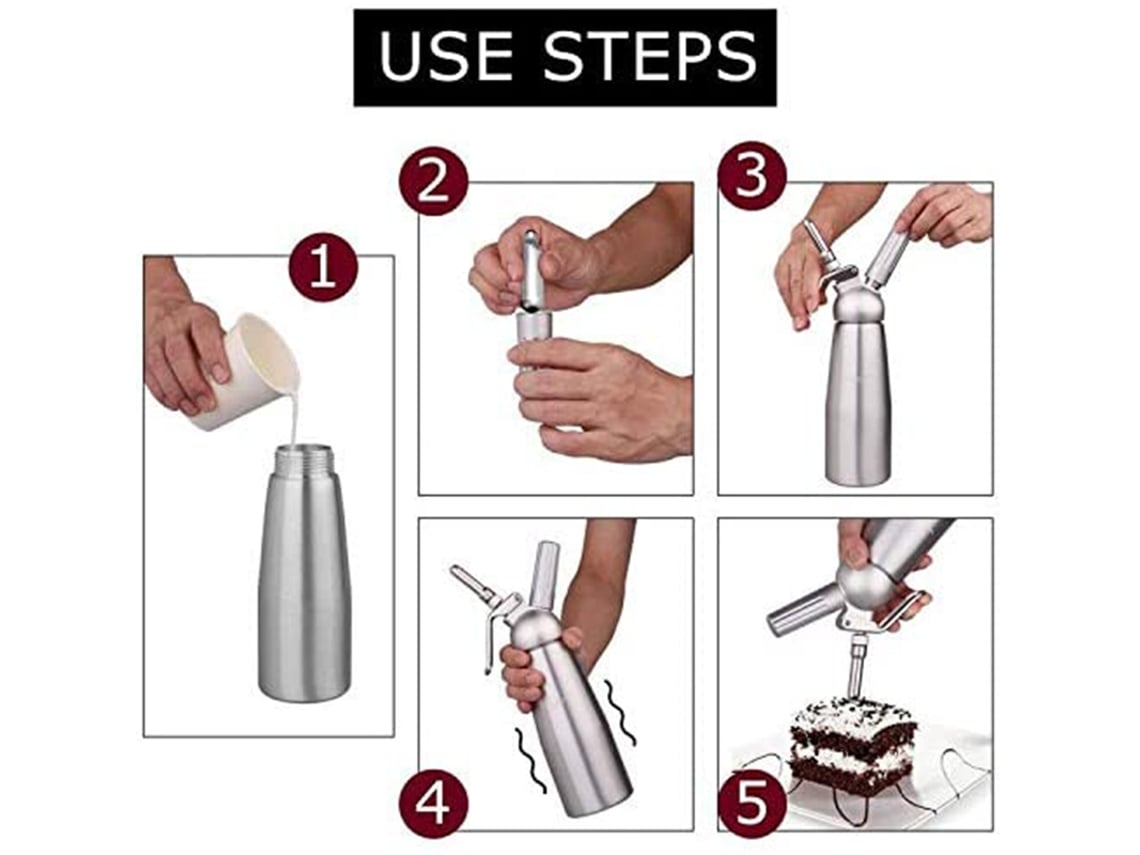 USE STEPS

1

2

3

4

5