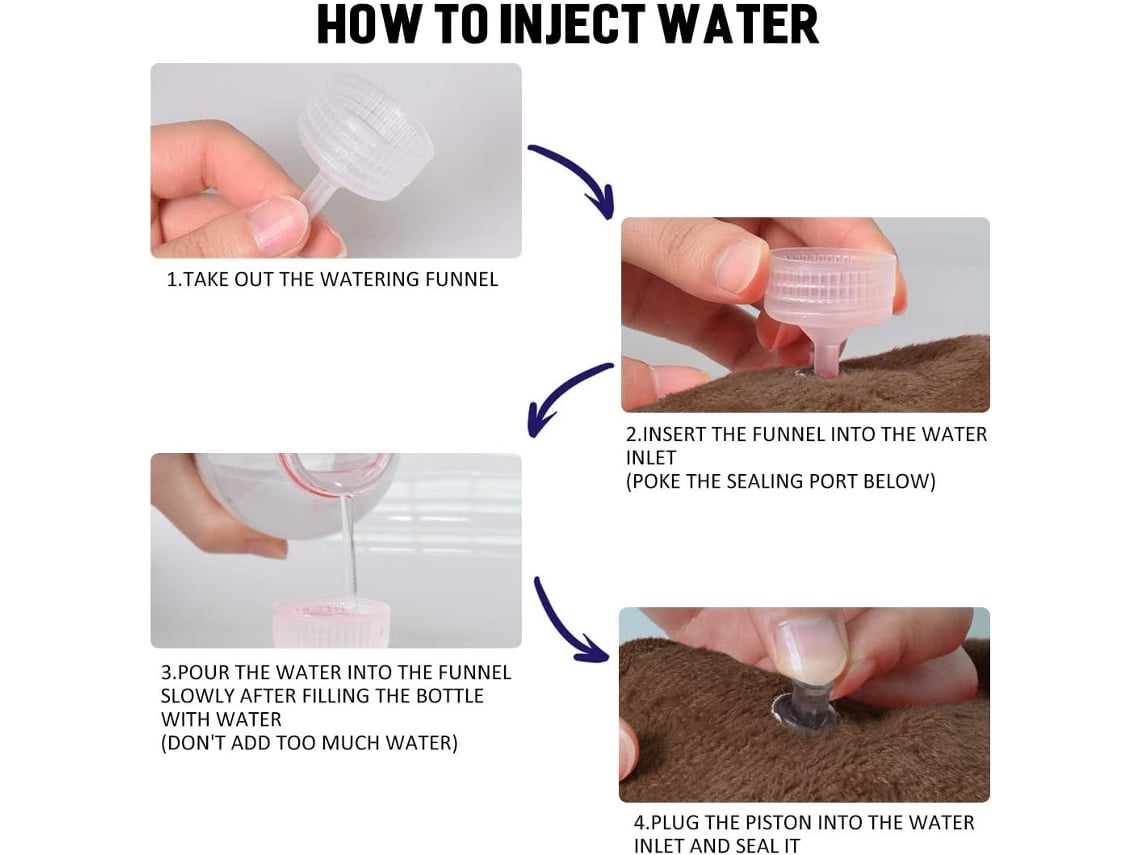 HOW TO INJECT WATER

1.TAKE OUT THE WATERING FUNNEL

2.INSERT THE FUNNEL INTO THE WATER INLET
(POKE THE SEALING PORT BELOW)

3.POUR THE WATER INTO THE FUNNEL SLOWLY AFTER FILLING THE BOTTLE WITH WATER
(DON'T ADD TOO MUCH WATER)

4.PLUG THE PISTON INTO THE WATER INLET AND SEAL IT