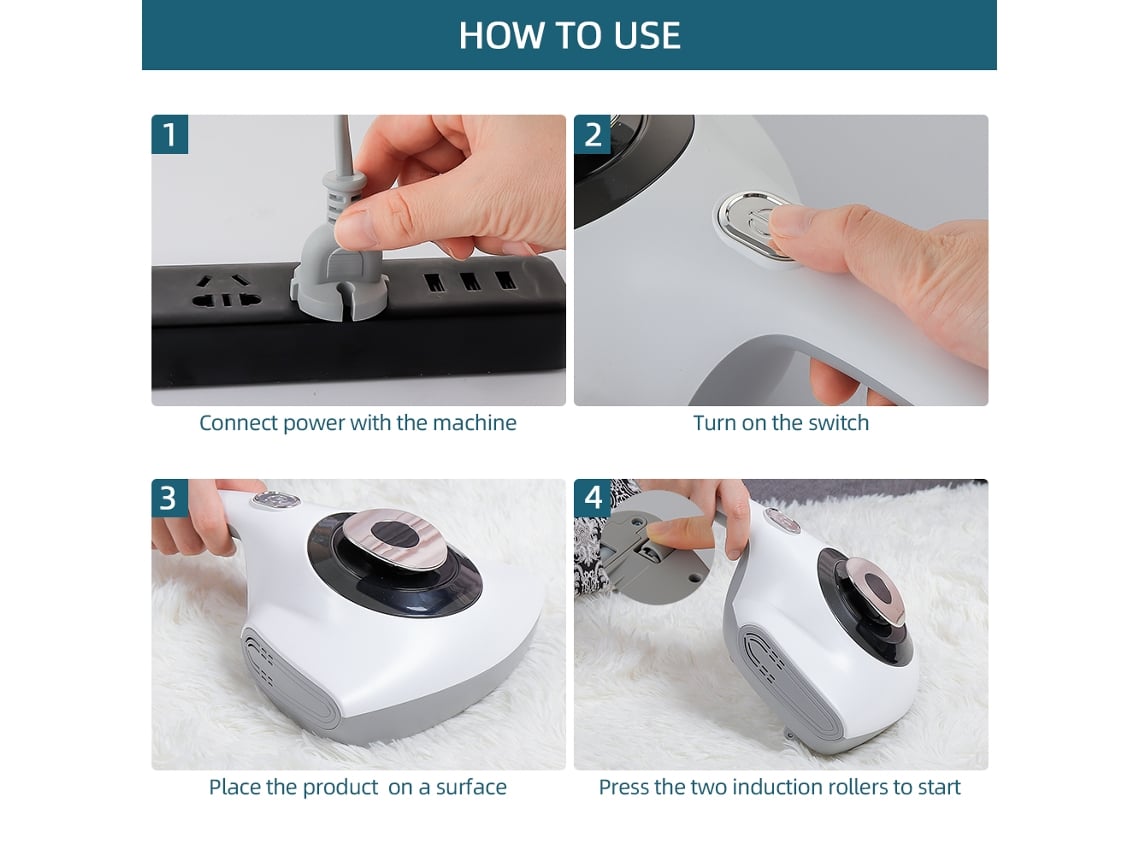 HOW TO USE

1

Connect power with the machine

2

Turn on the switch

3

Place the product on a surface

4

Press the two induction rollers to start