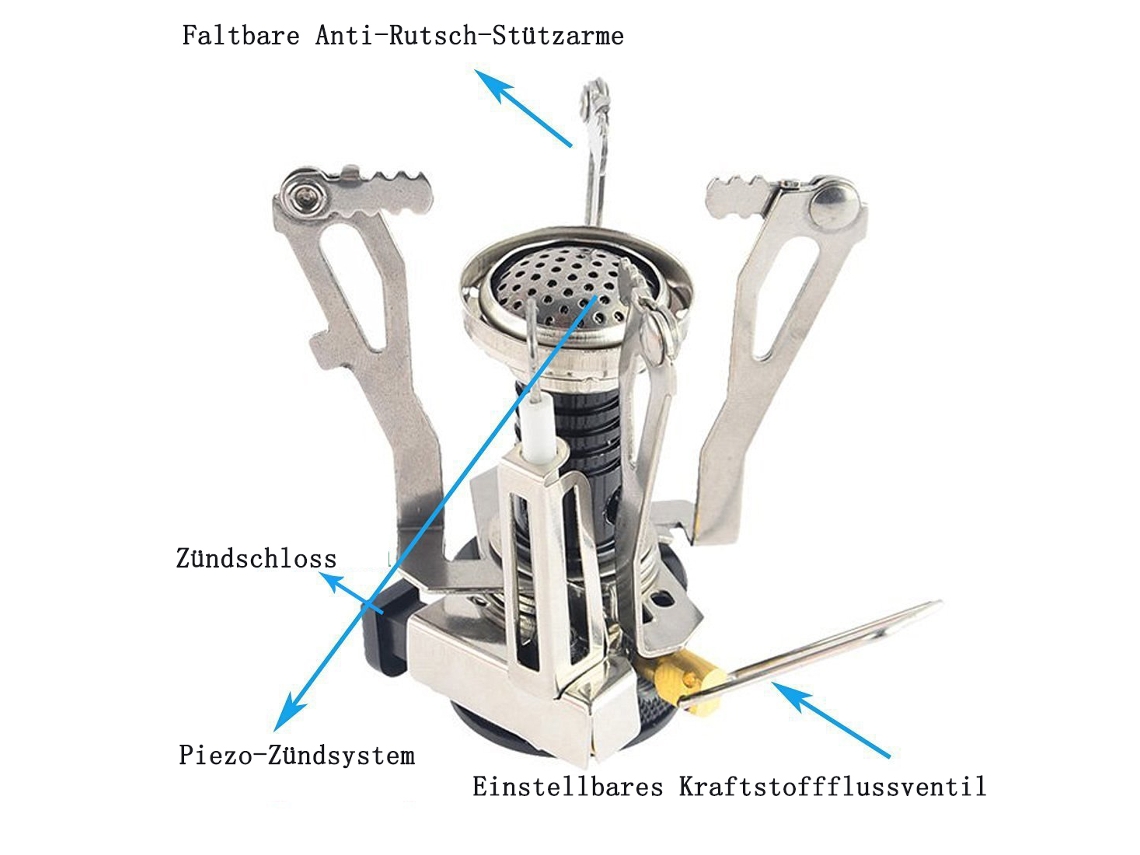 Faltbare Anti-Rutsch-Stützarme

Zündschloss

Piezo-Zündsystem

Einstellbares Kraftstoffflussventil