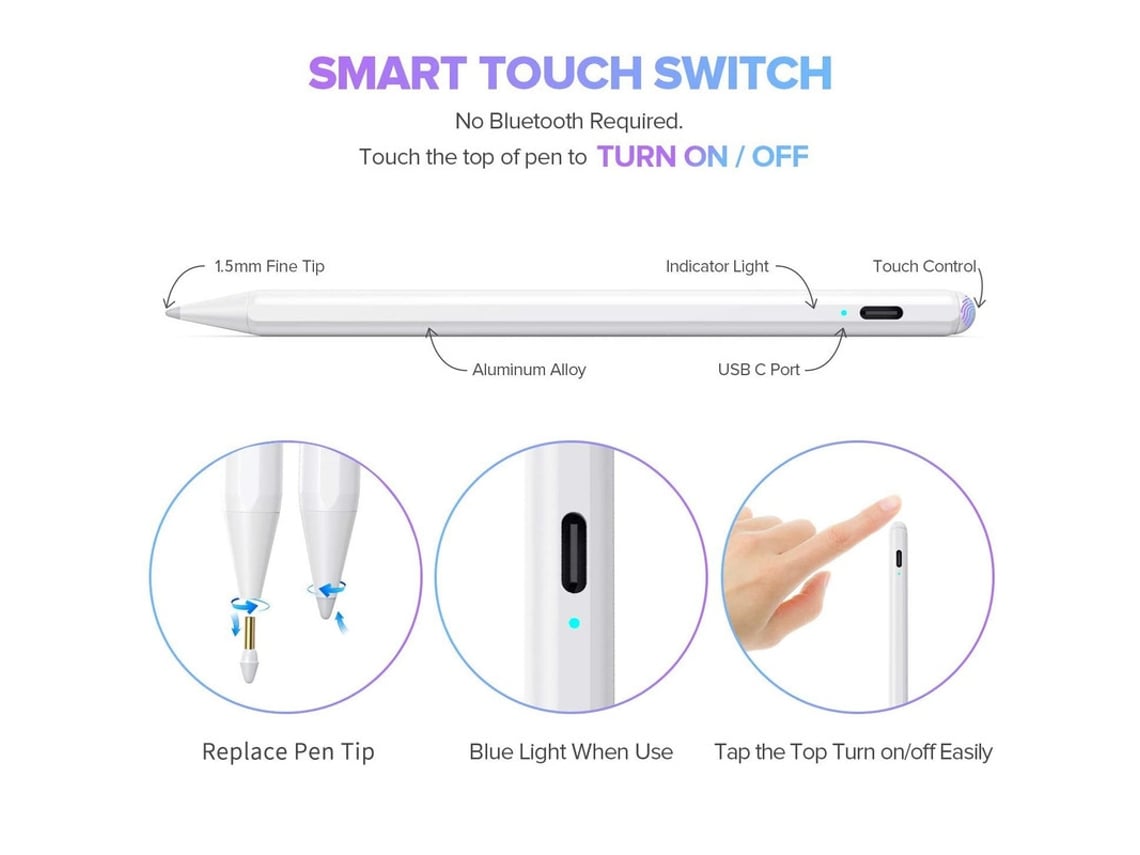 SMART TOUCH SWITCH

No Bluetooth Required.

Touch the top of pen to TURN ON / OFF

1.5mm Fine Tip

Indicator Light

Touch Control

Aluminum Alloy

USB C Port

Replace Pen Tip

Blue Light When Use

Tap the Top Turn on/off Easily